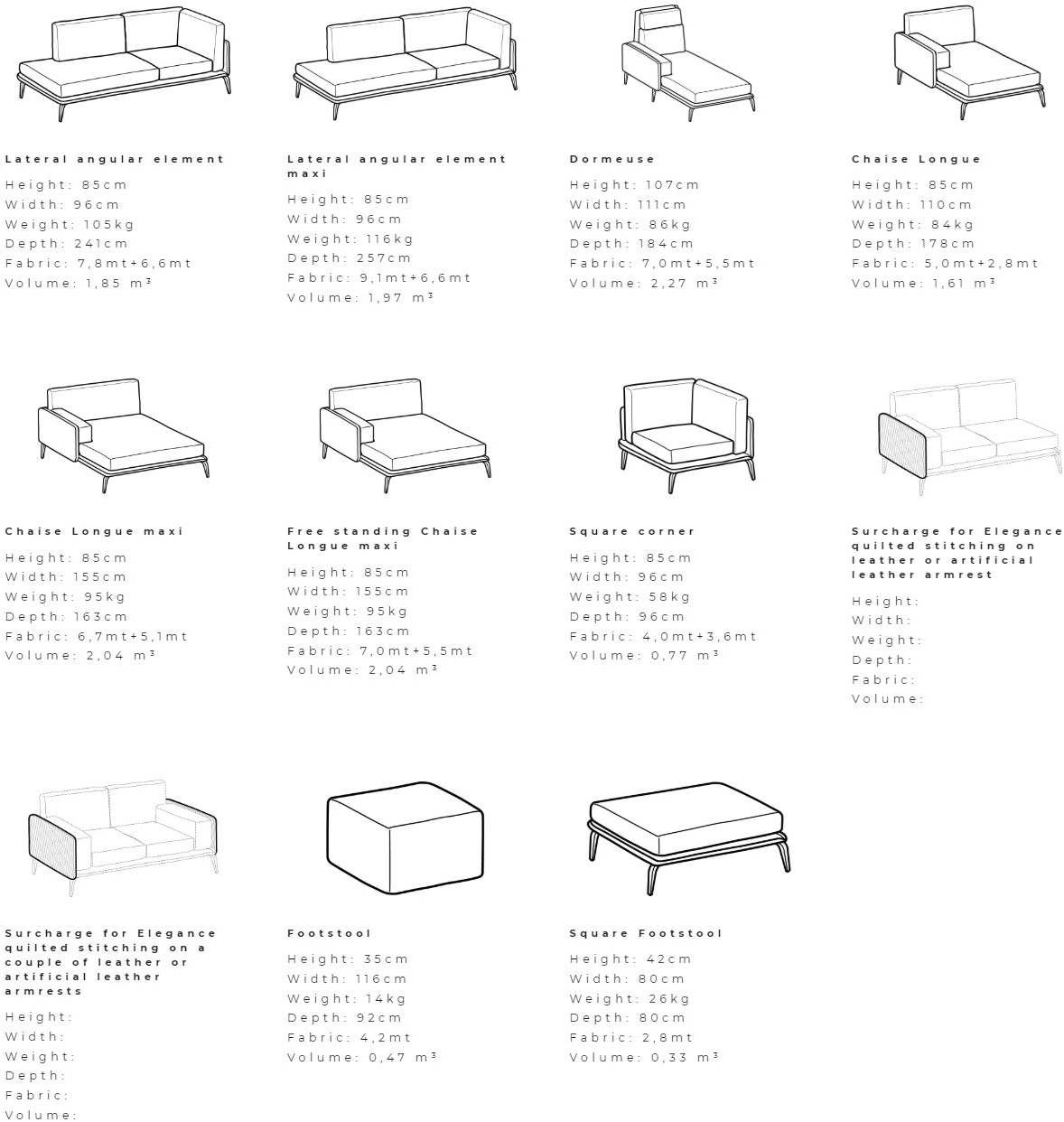 Lateral angular element
Height: 85cm
Width: 96cm
Weight: 105kg
Depth: 241cm
Fabric: 7,8mt+6,6mt
Volume: 1,85 m³

Lateral angular element maxi
Height: 85cm
Width: 96cm
Weight: 116kg
Depth: 257cm
Fabric: 9,1mt+6,6mt
Volume: 1,97 m³

Dormeuse
Height: 107cm
Width: 111cm
Weight: 86kg
Depth: 184cm
Fabric: 7,0mt+5,5mt
Volume: 2,27 m³

Chaise Longue
Height: 85cm
Width: 110cm
Weight: 84kg
Depth: 178cm
Fabric: 5,0mt+2,8mt
Volume: 1,61 m³

Chaise Longue maxi
Height: 85cm
Width: 155cm
Weight: 95kg
Depth: 163cm
Fabric: 6,7mt+5,1mt
Volume: 2,04 m³

Free standing Chaise Longue maxi
Height: 85cm
Width: 155cm
Weight: 95kg
Depth: 163cm
Fabric: 7,0mt+5,5mt
Volume: 2,04 m³

Square corner
Height: 85cm
Width: 96cm
Weight: 58kg
Depth: 96cm
Fabric: 4,0mt+3,6mt
Volume: 0,77 m³

Surcharge for Elegance quilted stitching on leather or artificial leather armrest
Height:
Width:
Weight:
Depth:
Fabric:
Volume:

Surcharge for Elegance quilted stitching on a couple of leather or artificial leather armrests
Height:
Width:
Weight:
Depth:
Fabric:
Volume:

Footstool
Height: 35cm
Width: 116cm
Weight: 14kg
Depth: 92cm
Fabric: 4,2mt
Volume: 0,47 m³

Square Footstool
Height: 42cm
Width: 80cm
Weight: 26kg
Depth: 80cm
Fabric: 2,8mt
Volume: 0,33 m³