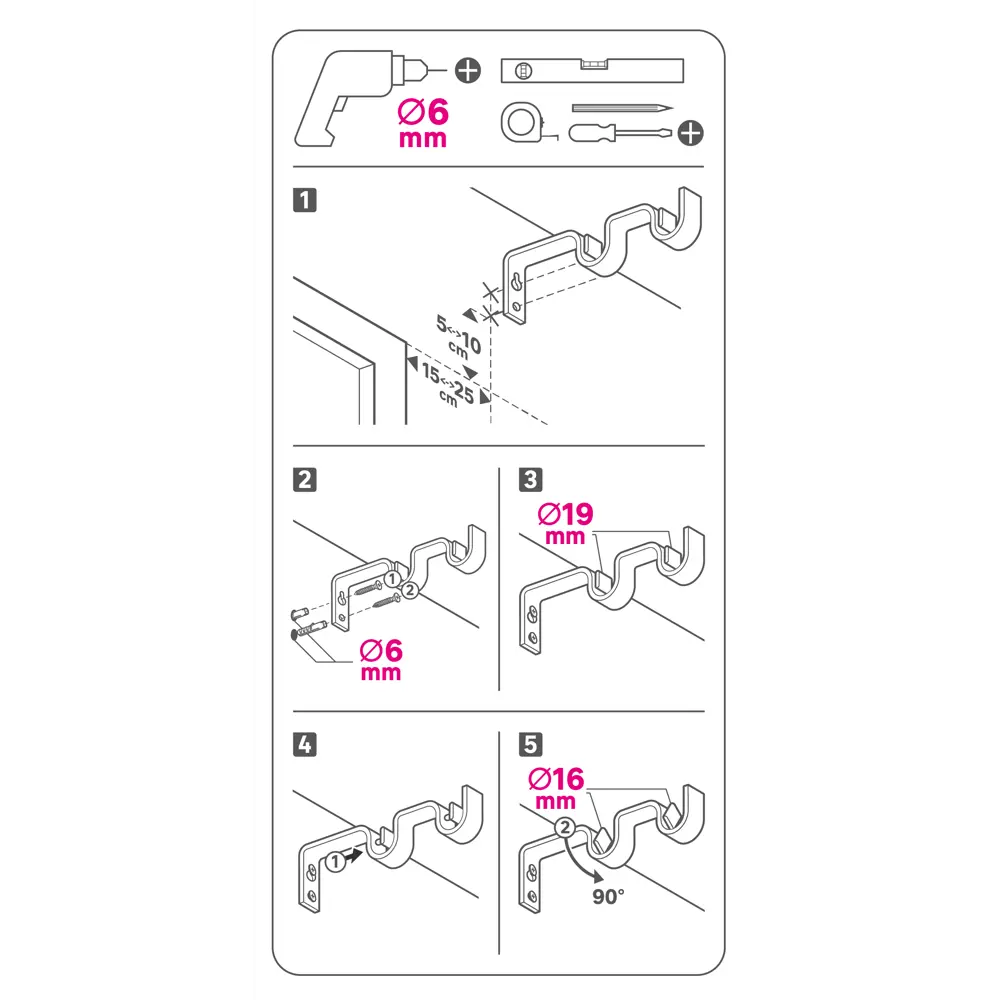 Ø6 mm

1

5<->10 cm

15<->25 cm

2

1 2

Ø6 mm

3

Ø19 mm

4

1

5

Ø16 mm

2

90°