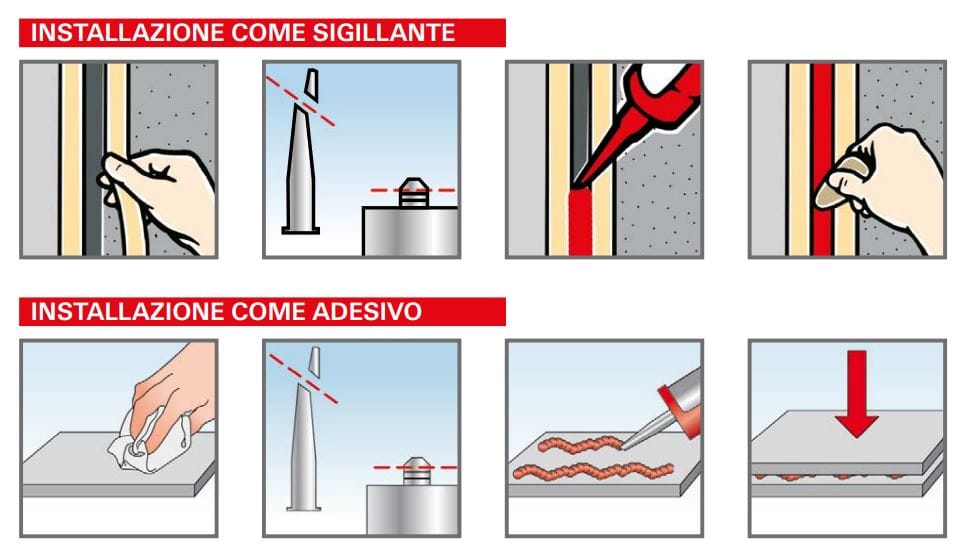 INSTALLAZIONE COME SIGILLANTE

INSTALLAZIONE COME ADESIVO