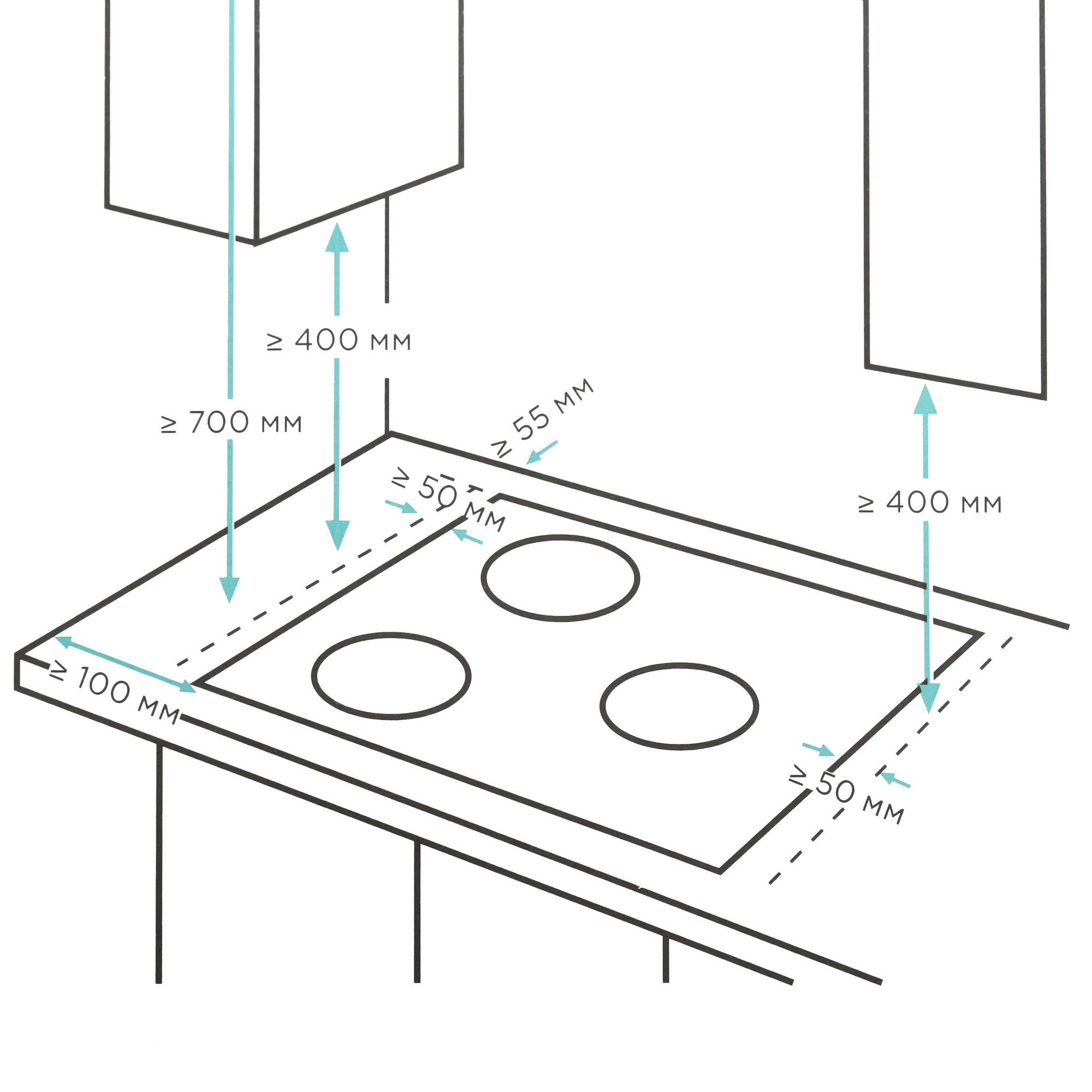 ≥ 400 мм

≥ 700 мм

≥ 55 мм

≥ 50 мм

≥ 400 мм

≥ 100 мм

≥ 50 мм