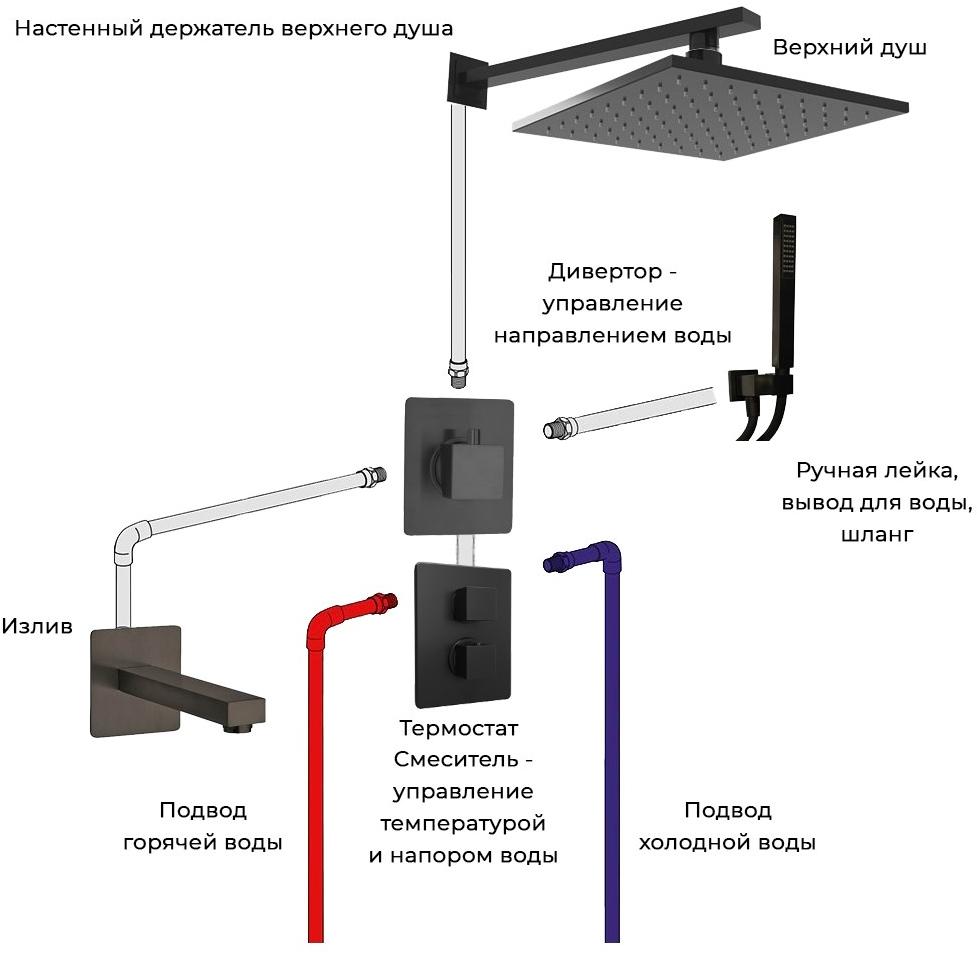 Настенный держатель верхнего душа

Верхний душ

Дивертор - управление направлением воды

Ручная лейка, вывод для воды, шланг

Излив

Термостат Смеситель - управление температурой и напором воды

Подвод горячей воды

Подвод холодной воды