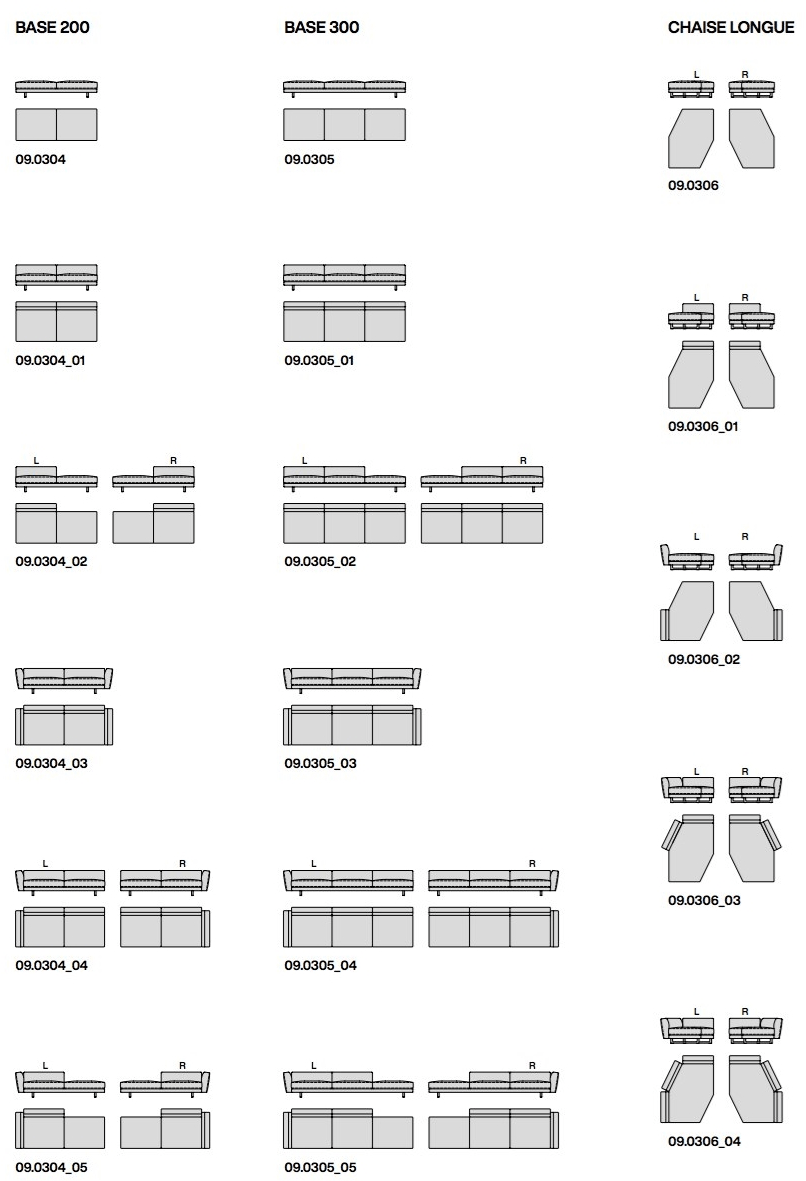 BASE 200

09.0304

09.0304_01

L R

09.0304_02

09.0304_03

L R

09.0304_04

L R

09.0304_05

BASE 300

09.0305

09.0305_01

L R

09.0305_02

09.0305_03

L R

09.0305_04

L R

09.0305_05

CHAISE LONGUE

L R

09.0306

L R

09.0306_01

L R

09.0306_02

L R

09.0306_03

L R

09.0306_04