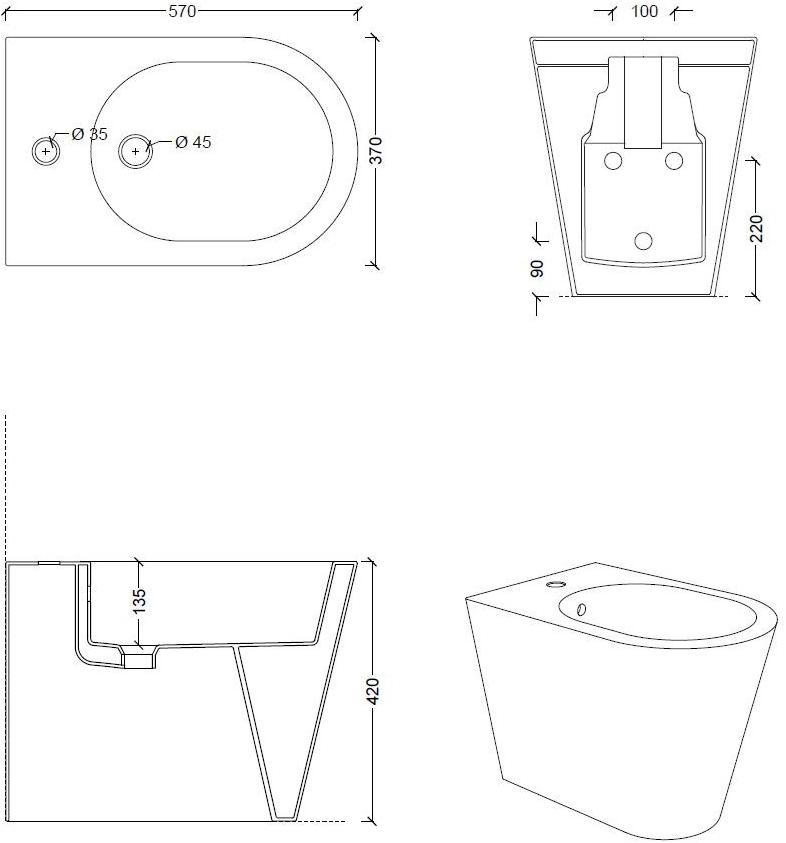 570

Ø 35

Ø 45

370

100

220

90

135

420