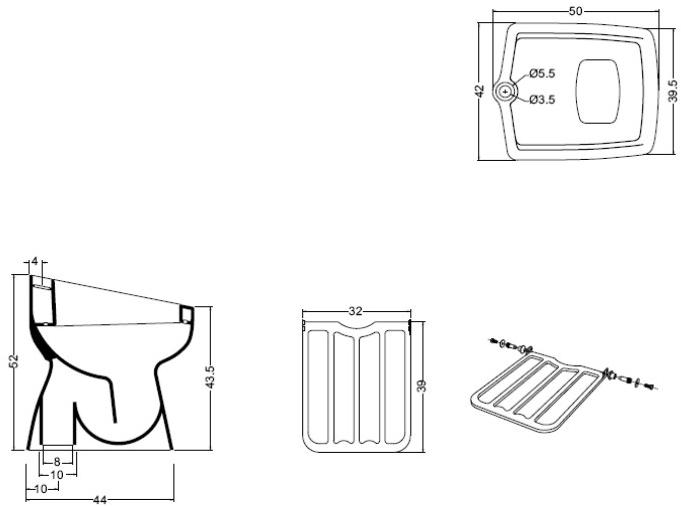 50
42
Ø5.5
Ø3.5
39.5

4
52
43.5
8
10
10
44

32
39