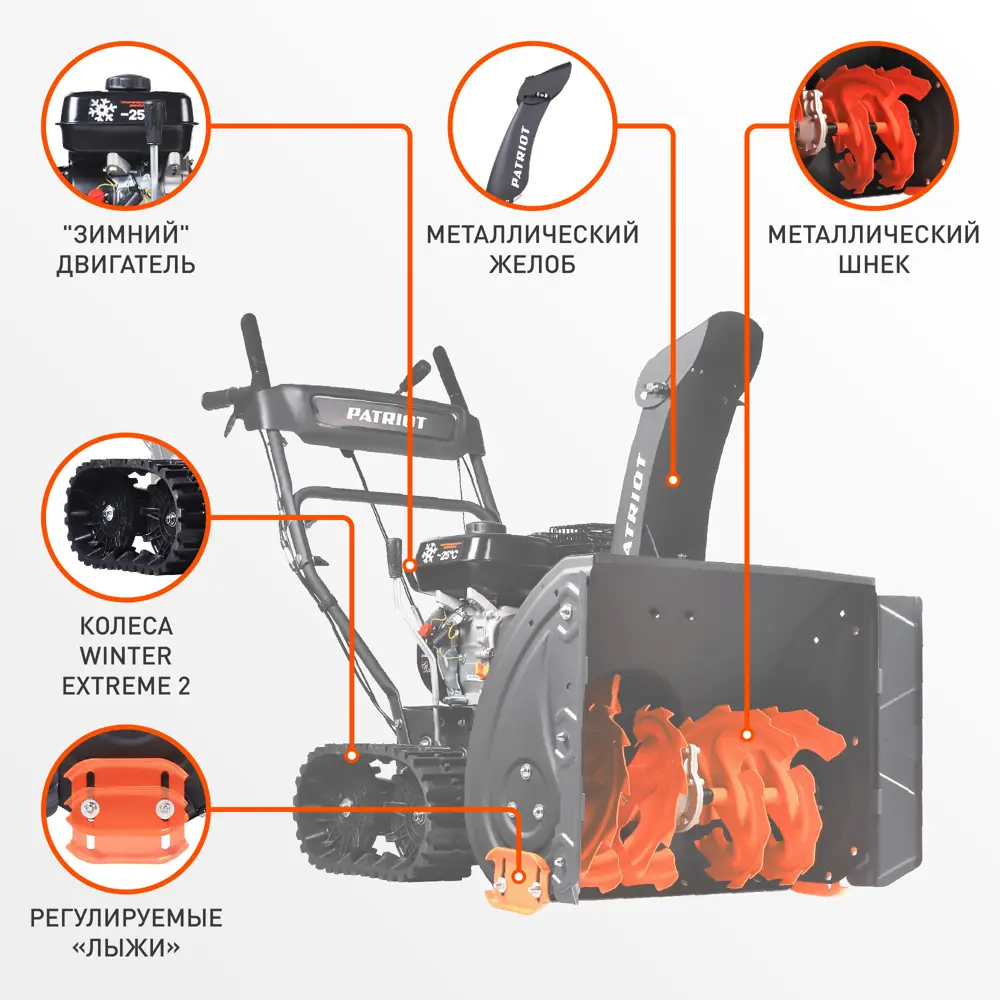 -25

"ЗИМНИЙ" ДВИГАТЕЛЬ

PATRIOT

МЕТАЛЛИЧЕСКИЙ ЖЕЛОБ

МЕТАЛЛИЧЕСКИЙ ШНЕК

PATRIOT

PATRIOT

-25°C

КОЛЕСА WINTER EXTREME 2

РЕГУЛИРУЕМЫЕ «ЛЫЖИ»