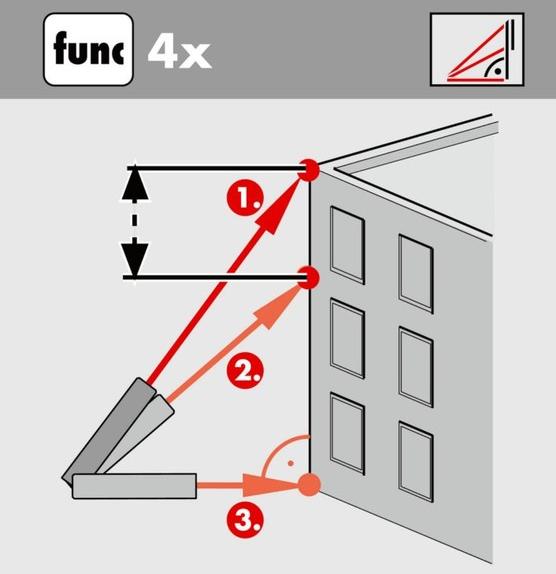 func 4x

1.

2.

3.