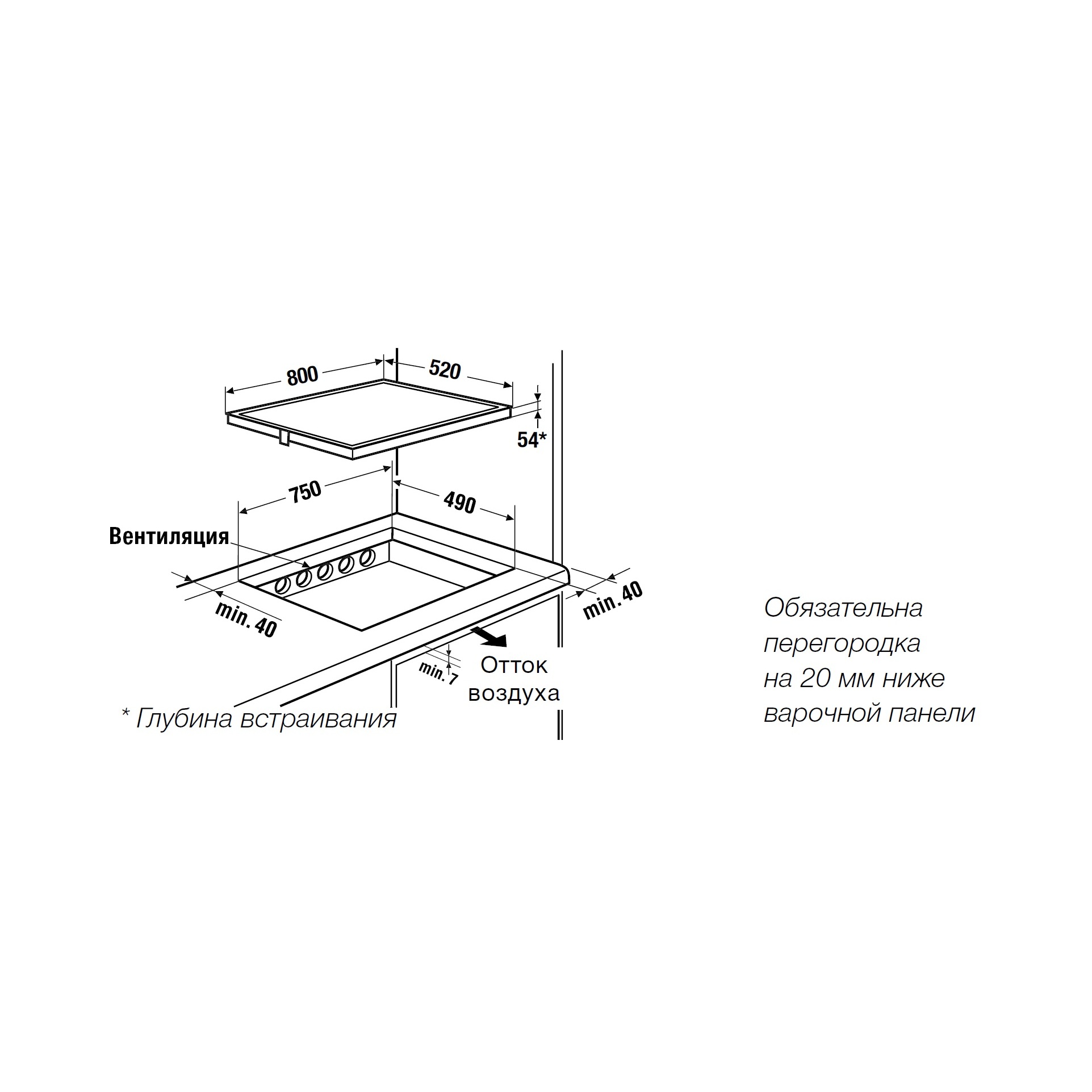 800
520
54*
750
490
Вентиляция
min. 40
min. 40
min. 7
Отток воздуха
* Глубина встраивания

Обязательна перегородка на 20 мм ниже варочной панели