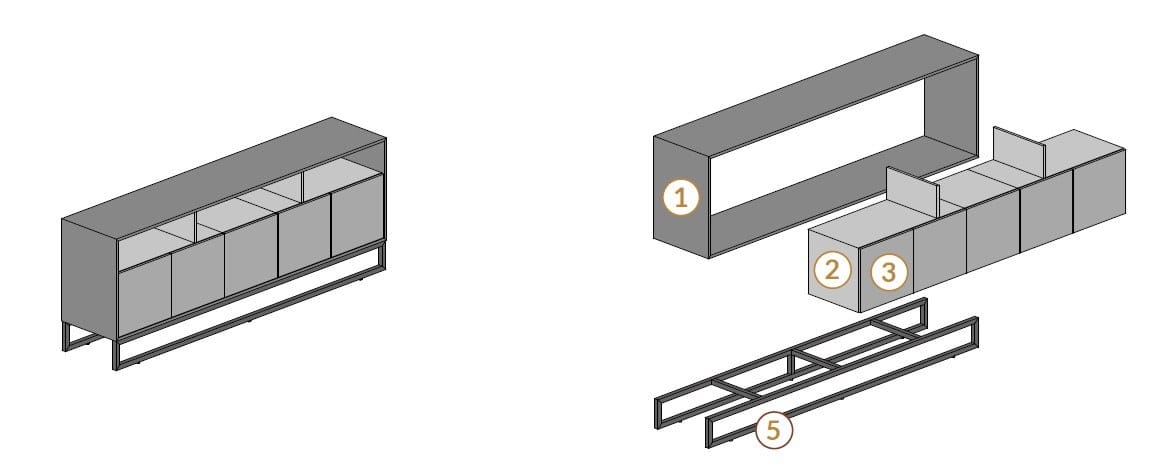 1
2
3
5