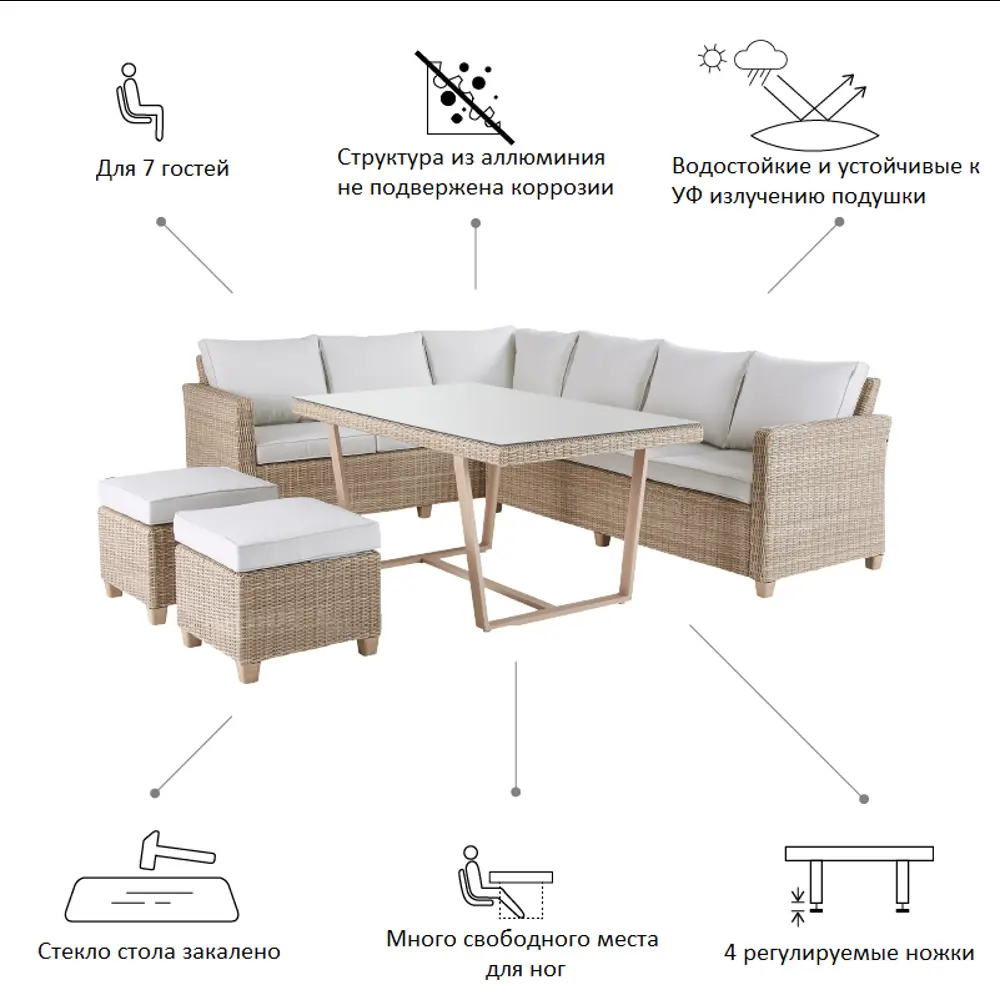 Для 7 гостей

Структура из аллюминия не подвержена коррозии

Водостойкие и устойчивые к УФ излучению подушки

Стекло стола закалено

Много свободного места для ног

4 регулируемые ножки