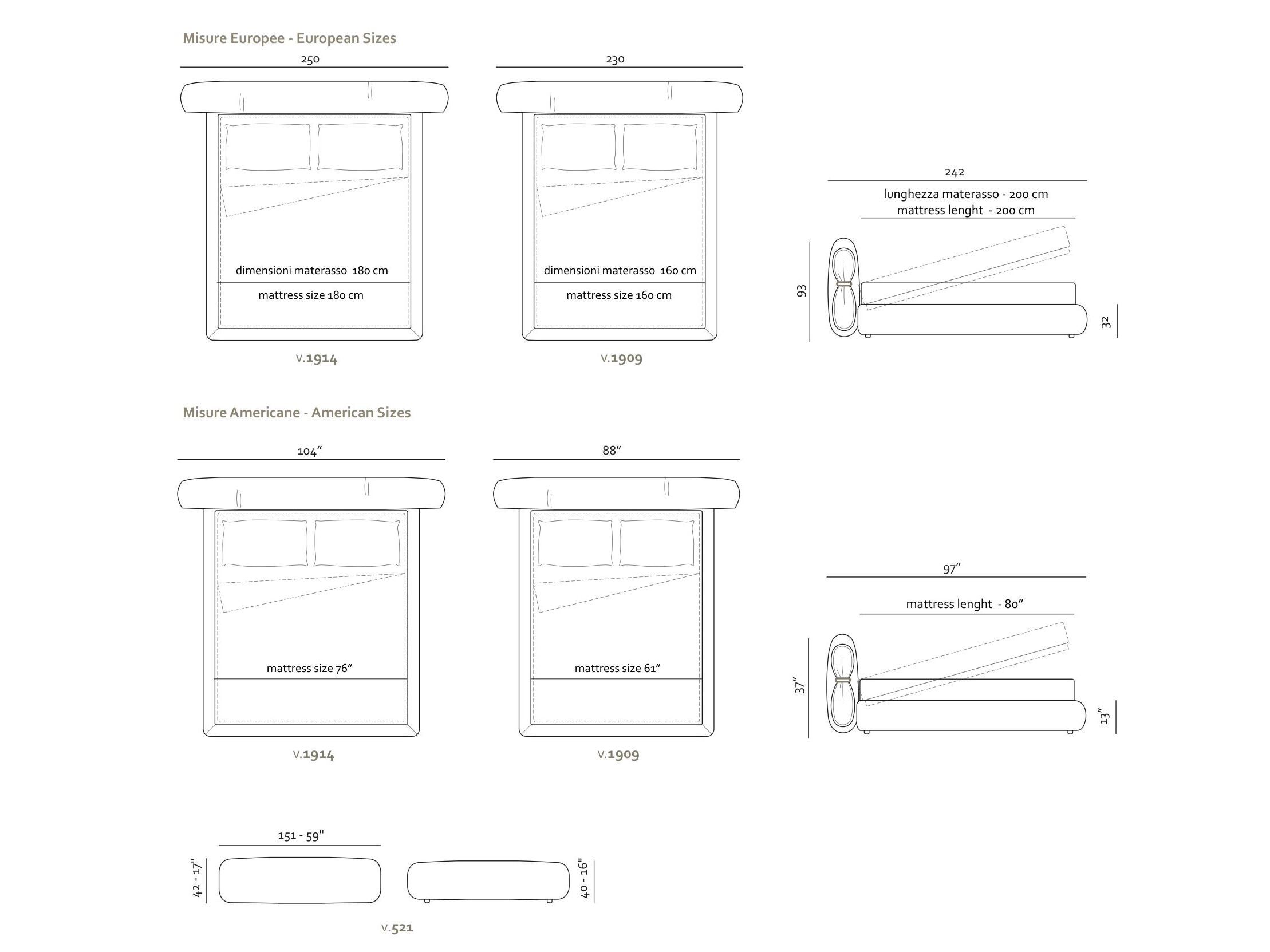 Misure Europee - European Sizes

250

dimensioni materasso 180 cm

mattress size 180 cm

V.1914

230

dimensioni materasso 160 cm

mattress size 160 cm

V.1909

242

lunghezza materasso - 200 cm
mattress lenght - 200 cm

93

32

Misure Americane - American Sizes

104"

mattress size 76"

V.1914

88"

mattress size 61"

V.1909

97"

mattress lenght - 80"

37"

13"

151 - 59"

42 - 17"

40 - 16"

V.521