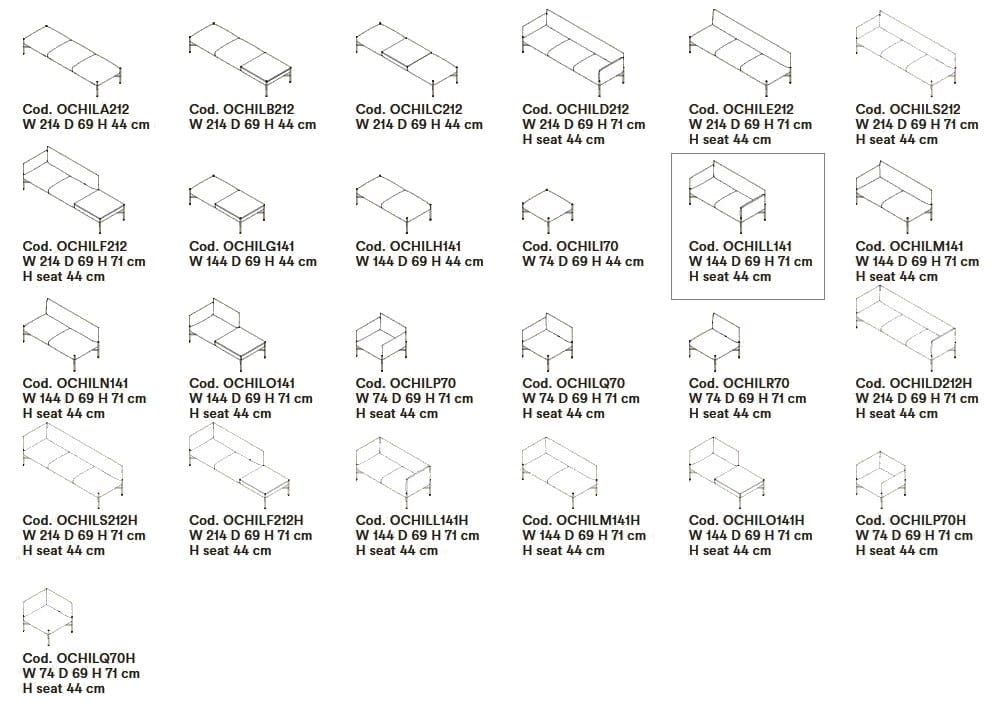 Cod. OCHILA212
W 214 D 69 H 44 cm

Cod. OCHILB212
W 214 D 69 H 44 cm

Cod. OCHILC212
W 214 D 69 H 44 cm

Cod. OCHILD212
W 214 D 69 H 71 cm
H seat 44 cm

Cod. OCHILE212
W 214 D 69 H 71 cm
H seat 44 cm

Cod. OCHILS212
W 214 D 69 H 71 cm
H seat 44 cm

Cod. OCHILF212
W 214 D 69 H 71 cm
H seat 44 cm

Cod. OCHILG141
W 144 D 69 H 44 cm

Cod. OCHILH141
W 144 D 69 H 44 cm

Cod. OCHILI70
W 74 D 69 H 44 cm

Cod. OCHILL141
W 144 D 69 H 71 cm
H seat 44 cm

Cod. OCHILM141
W 144 D 69 H 71 cm
H seat 44 cm

Cod. OCHILN141
W 144 D 69 H 71 cm
H seat 44 cm

Cod. OCHILO141
W 144 D 69 H 71 cm
H seat 44 cm

Cod. OCHILP70
W 74 D 69 H 71 cm
H seat 44 cm

Cod. OCHILQ70
W 74 D 69 H 71 cm
H seat 44 cm

Cod. OCHILR70
W 74 D 69 H 71 cm
H seat 44 cm

Cod. OCHILD212H
W 214 D 69 H 71 cm
H seat 44 cm

Cod. OCHILS212H
W 214 D 69 H 71 cm
H seat 44 cm

Cod. OCHILF212H
W 214 D 69 H 71 cm
H seat 44 cm

Cod. OCHILL141H
W 144 D 69 H 71 cm
H seat 44 cm

Cod. OCHILM141H
W 144 D 69 H 71 cm
H seat 44 cm

Cod. OCHILO141H
W 144 D 69 H 71 cm
H seat 44 cm

Cod. OCHILP70H
W 74 D 69 H 71 cm
H seat 44 cm

Cod. OCHILQ70H
W 74 D 69 H 71 cm
H seat 44 cm