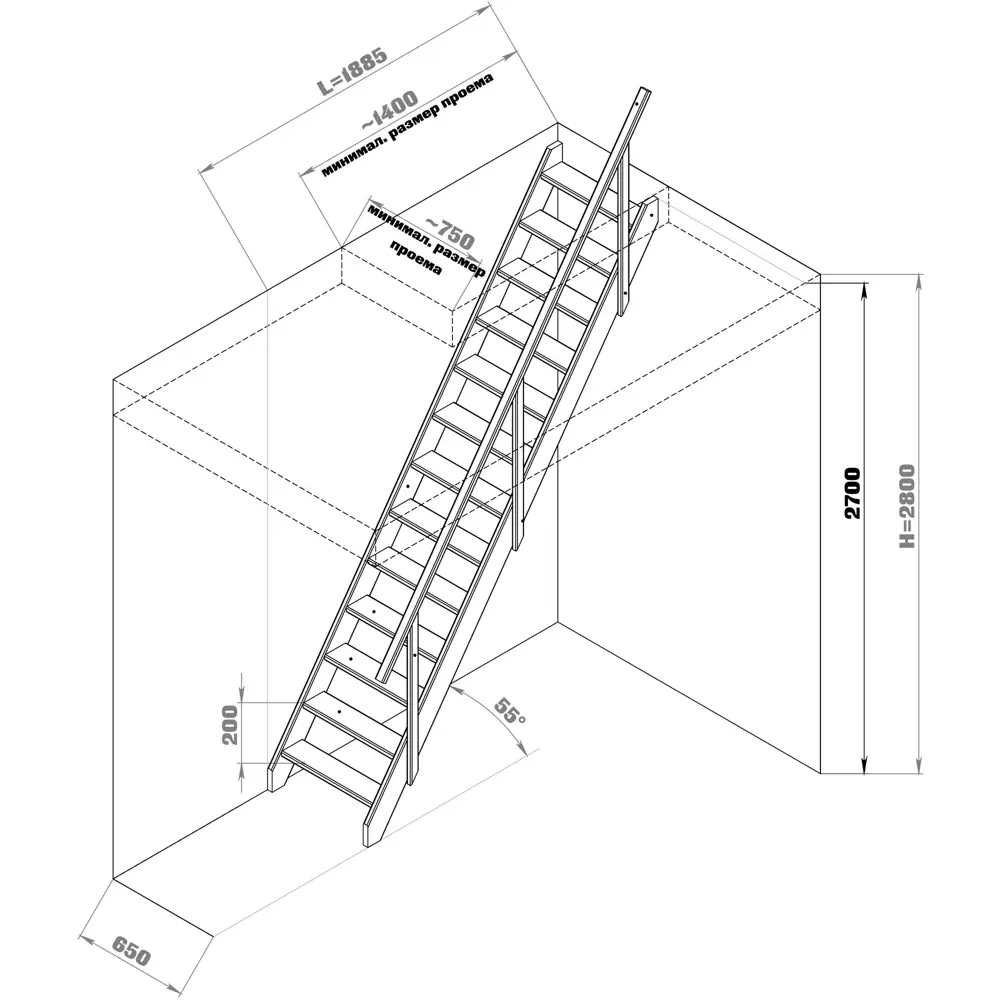 L=1885
~1400
минимал. размер проема
~750
минимал. размер проема
2700
H=2800
200
55°
650