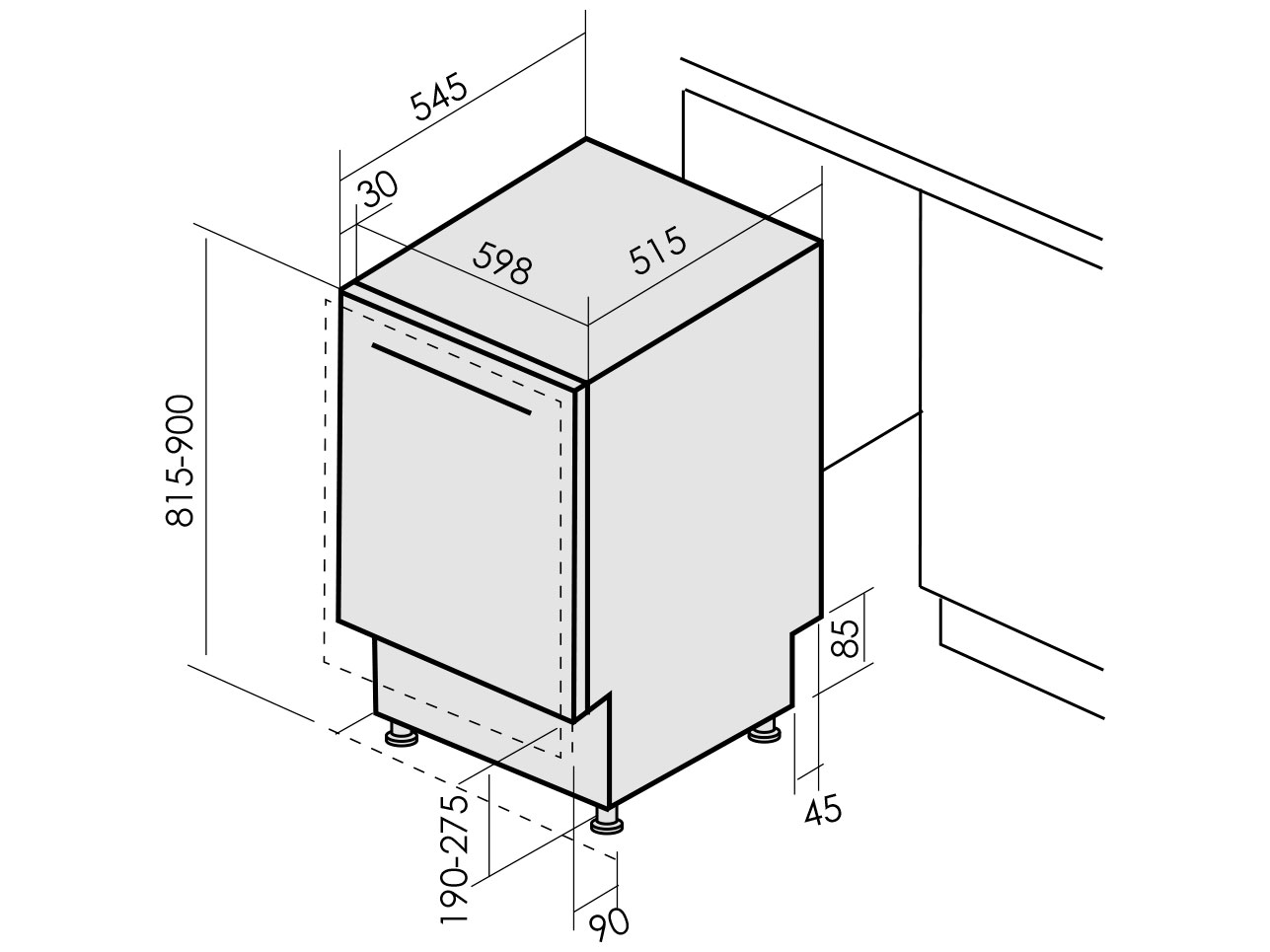 545
30
598
515
815-900
85
45
190-275
90