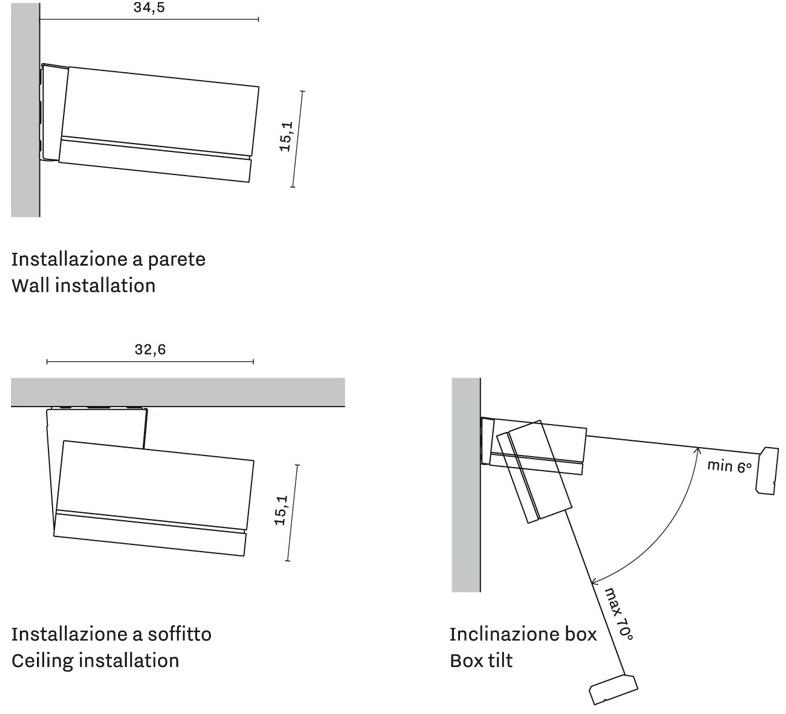 34,5

15,1

Installazione a parete
Wall installation

32,6

15,1

Installazione a soffitto
Ceiling installation

min 6°

max 70°

Inclinazione box
Box tilt