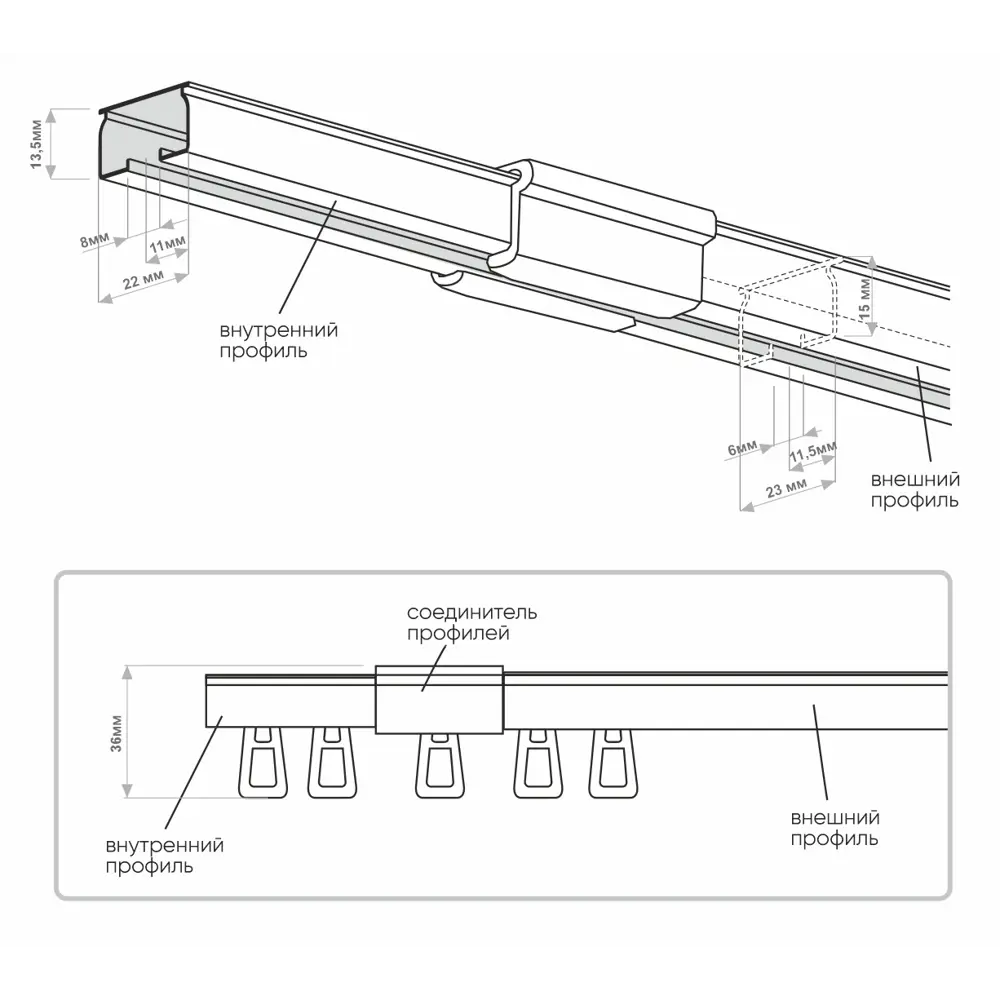 13,5мм

8мм

11мм

22 мм

внутренний профиль

15 мм

6мм

11,5мм

23 мм

внешний профиль

соединитель профилей

36мм

внутренний профиль

внешний профиль