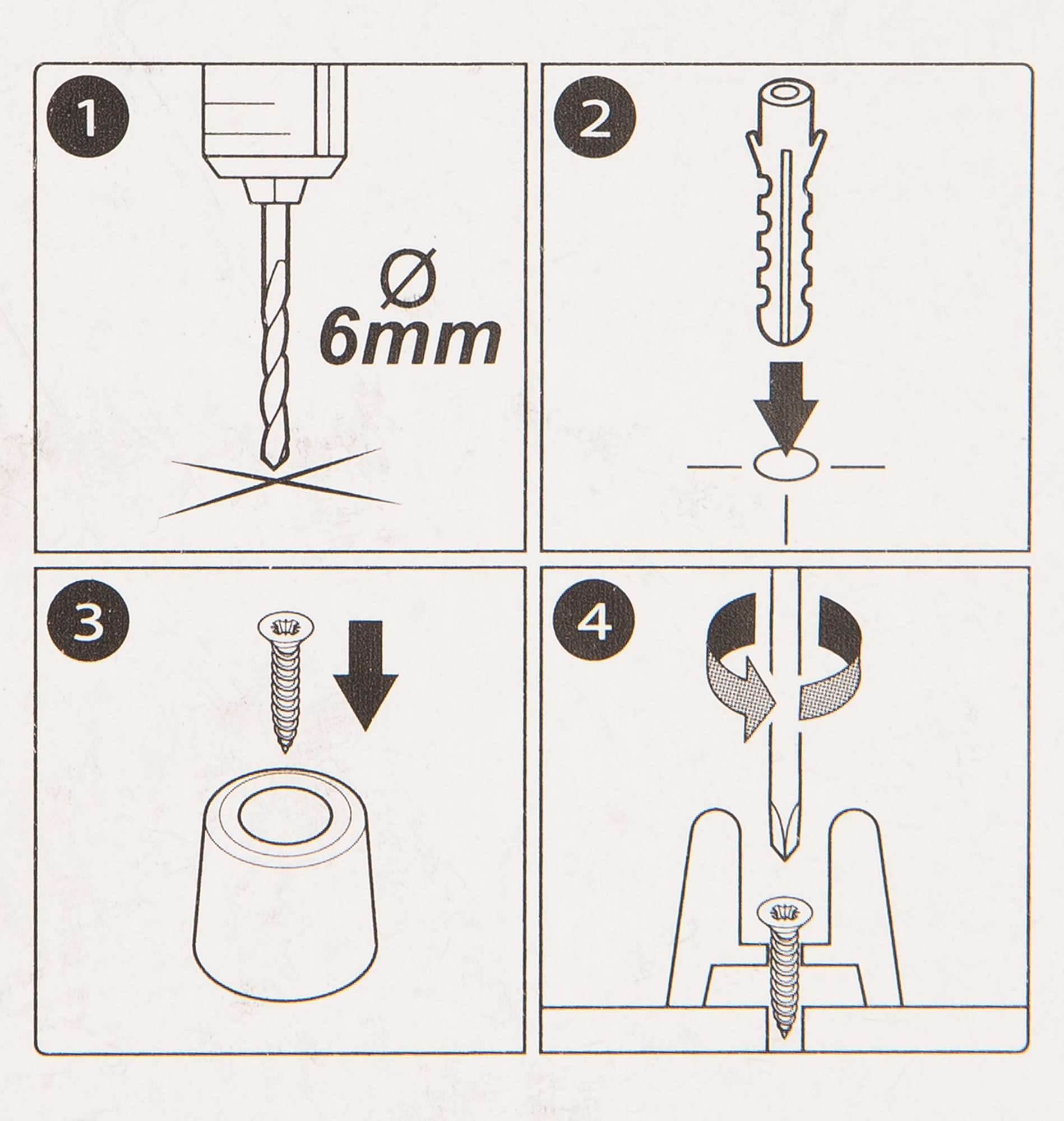 1

Ø
6mm

2

3

4