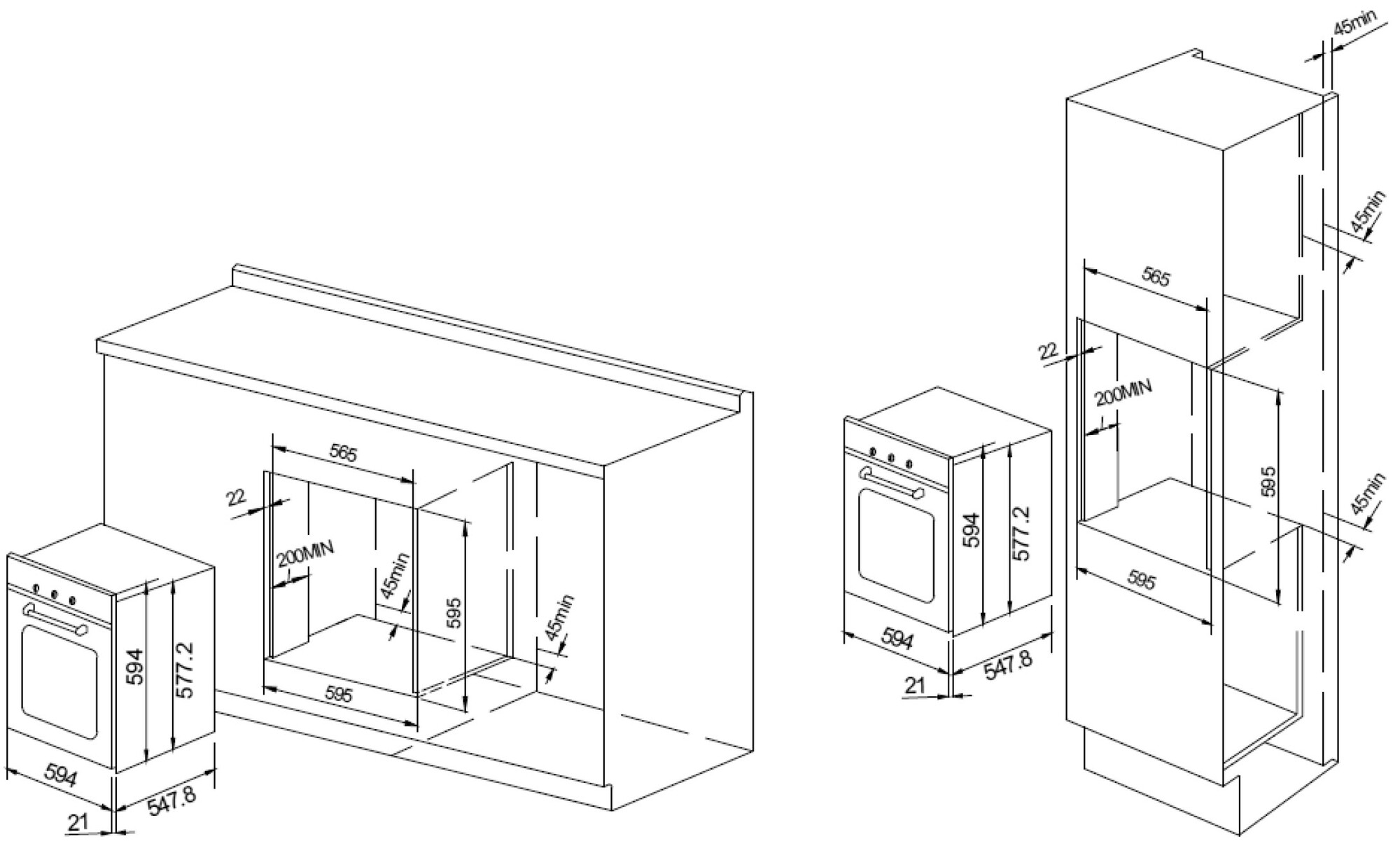 565
22
200MIN
45min
595
45min
595
594
577.2
594
547.8
21

45min
45min
565
22
200MIN
595
45min
595
594
577.2
594
547.8
21