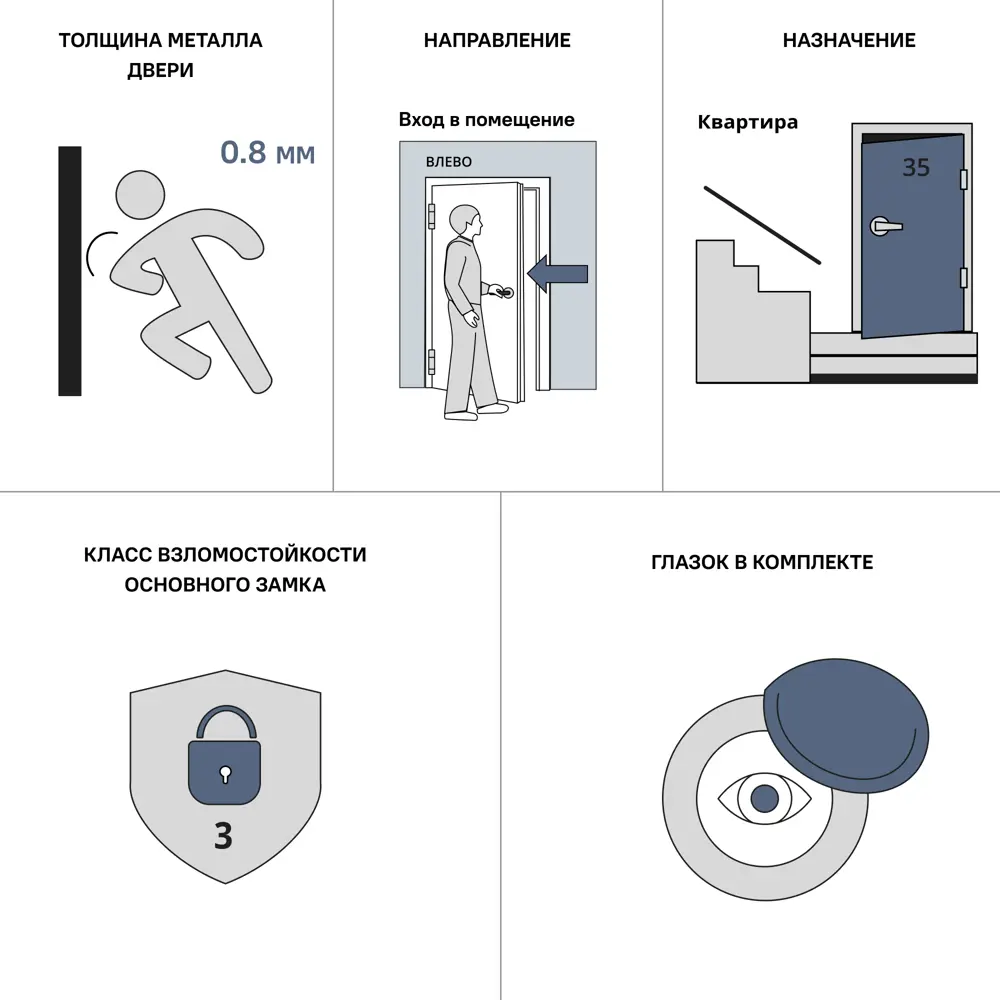 ТОЛЩИНА МЕТАЛЛА ДВЕРИ

0.8 мм

НАПРАВЛЕНИЕ

Вход в помещение

ВЛЕВО

НАЗНАЧЕНИЕ

Квартира

35

КЛАСС ВЗЛОМОСТОЙКОСТИ ОСНОВНОГО ЗАМКА

3

ГЛАЗОК В КОМПЛЕКТЕ