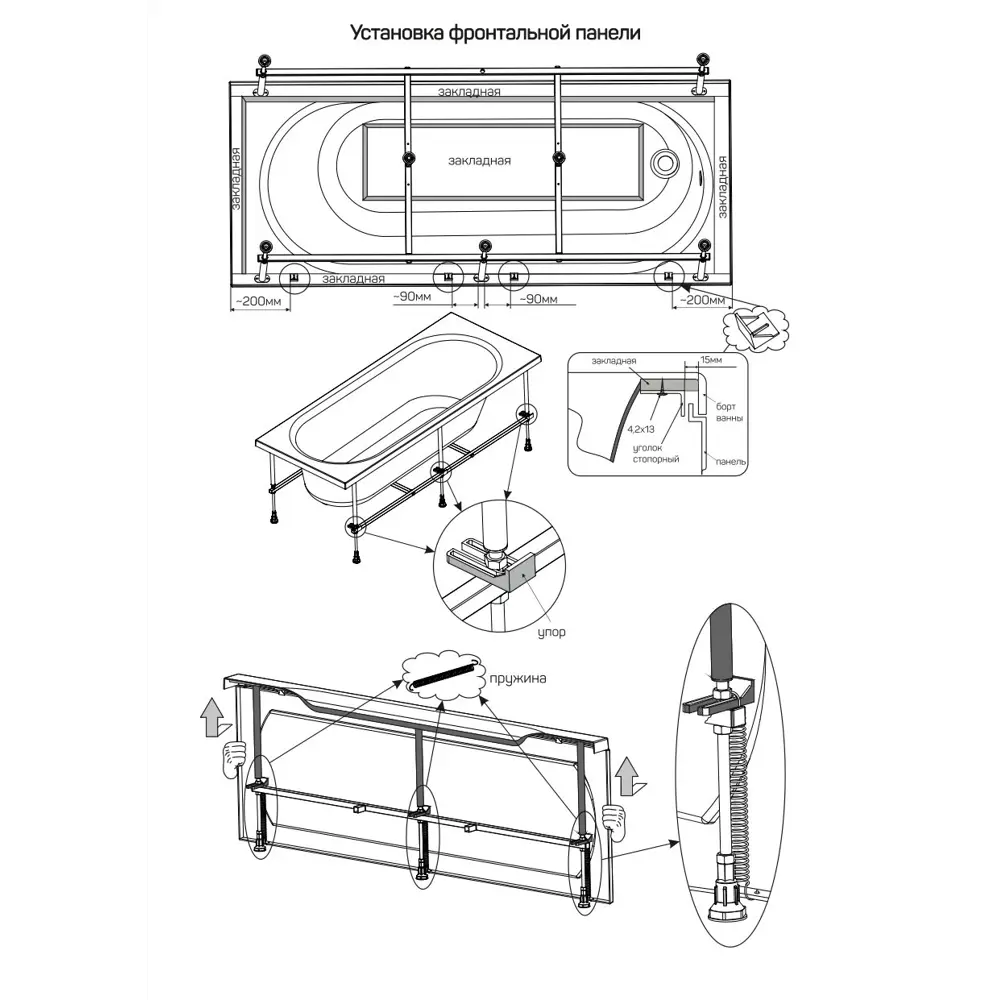 Установка фронтальной панели

закладная

закладная

закладная

закладная

закладная

~200мм

~90мм

~90мм

~200мм

закладная

15мм

борт ванны

4,2х13

уголок стопорный

панель

упор

пружина