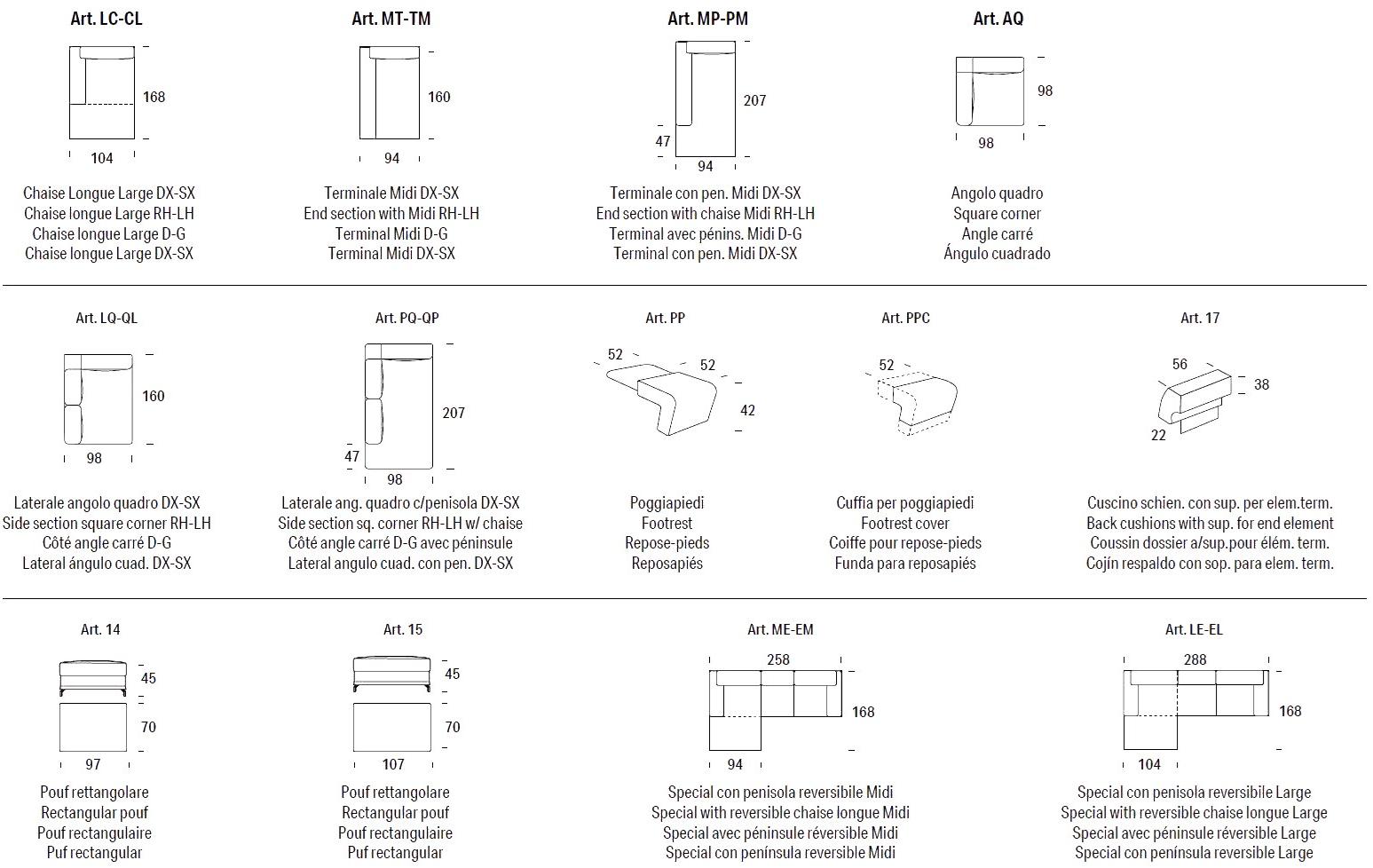 Art. LC-CL

168

104

Chaise Longue Large DX-SX
Chaise longue Large RH-LH
Chaise longue Large D-G
Chaise longue Large DX-SX

Art. MT-TM

160

94

Terminale Midi DX-SX
End section with Midi RH-LH
Terminal Midi D-G
Terminal Midi DX-SX

Art. MP-PM

207

47

94

Terminale con pen. Midi DX-SX
End section with chaise Midi RH-LH
Terminal avec pénins. Midi D-G
Terminal con pen. Midi DX-SX

Art. AQ

98

98

Angolo quadro
Square corner
Angle carré
Ángulo cuadrado

Art. LQ-QL

160

98

Laterale angolo quadro DX-SX
Side section square corner RH-LH
Côté angle carré D-G
Lateral ángulo cuad. DX-SX

Art. PQ-QP

207

47

98

Laterale ang. quadro c/penisola DX-SX
Side section sq. corner RH-LH w/ chaise
Côté angle carré D-G avec péninsule
Lateral angulo cuad. con pen. DX-SX

Art. PP

52

52

42

Poggiapiedi
Footrest
Repose-pieds
Reposapiés

Art. PPC

52

Cuffia per poggiapiedi
Footrest cover
Coiffe pour repose-pieds
Funda para reposapiés

Art. 17

56

38

22

Cuscino schien. con sup. per elem.term.
Back cushions with sup. for end element
Coussin dossier a/sup.pour élém. term.
Cojín respaldo con sop. para elem. term.

Art. 14

45

70

97

Pouf rettangolare
Rectangular pouf
Pouf rectangulaire
Puf rectangular

Art. 15

45

70

107

Pouf rettangolare
Rectangular pouf
Pouf rectangulaire
Puf rectangular

Art. ME-EM

258

168

94

Special con penisola reversibile Midi
Special with reversible chaise longue Midi
Special avec péninsule réversible Midi
Special con península reversible Midi

Art. LE-EL

288

168

104

Special con penisola reversibile Large
Special with reversible chaise longue Large
Special avec péninsule réversible Large
Special con península reversible Large