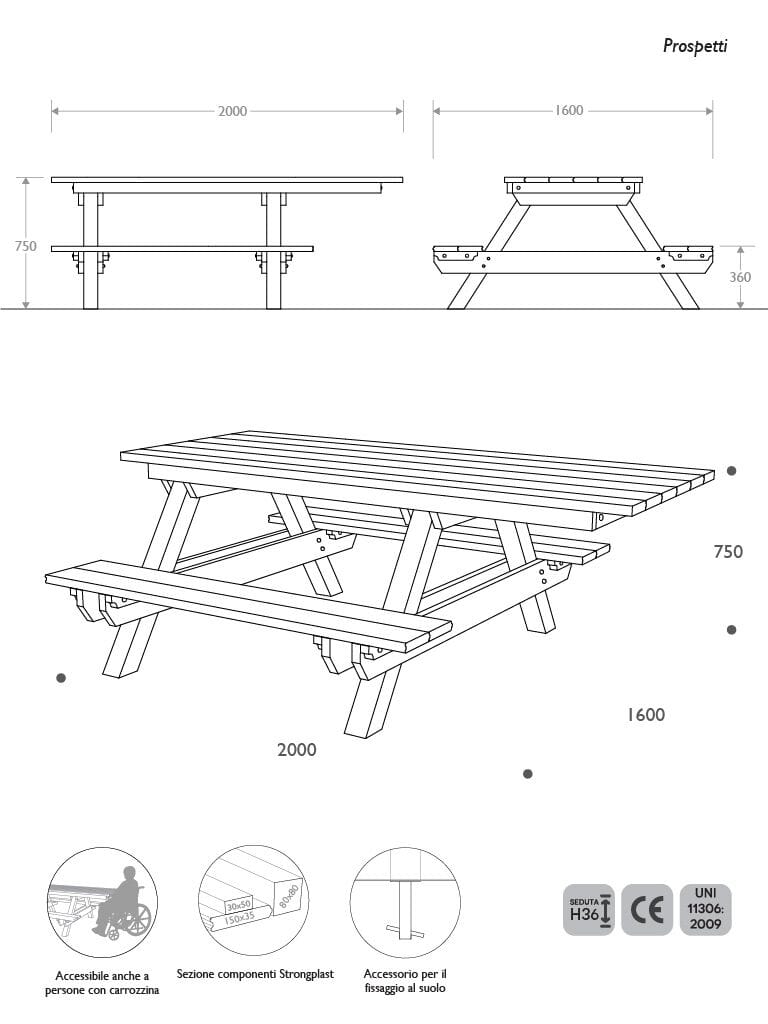 Prospetti

2000

1600

750

360

750

1600

2000

30x50
150x35
80x80

Accessibile anche a persone con carrozzina

Sezione componenti Strongplast

Accessorio per il fissaggio al suolo

SEDUTA H36

CE

UNI 11306: 2009