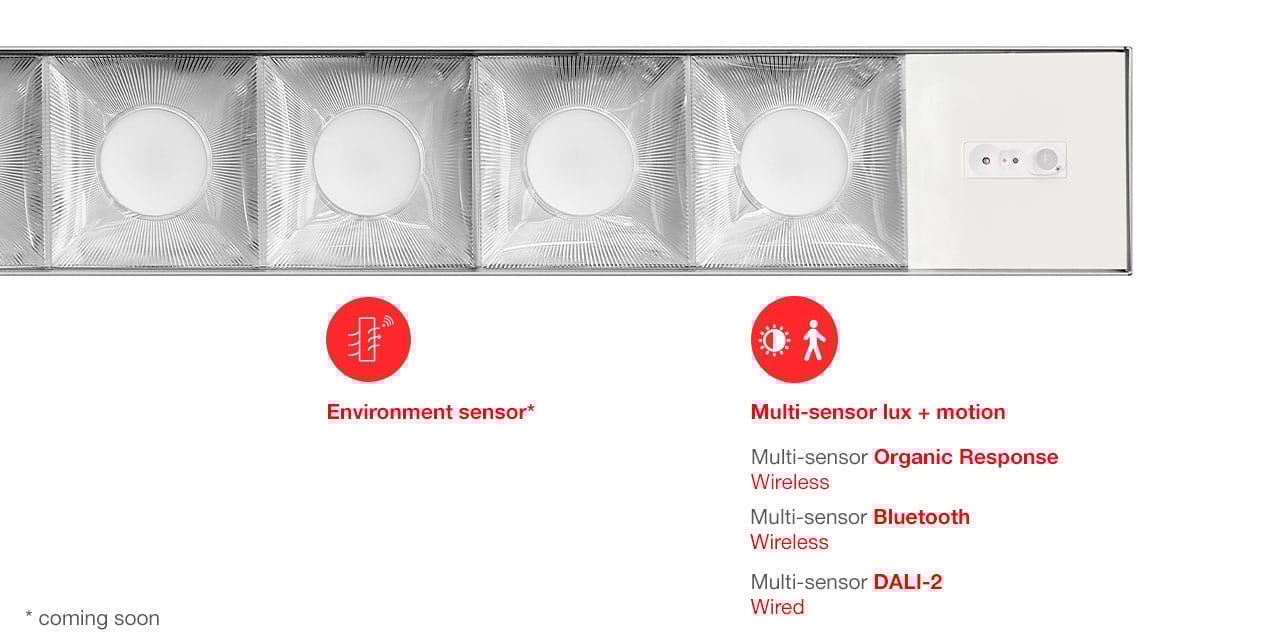 Environment sensor*

Multi-sensor lux + motion

Multi-sensor Organic Response
Wireless

Multi-sensor Bluetooth
Wireless

Multi-sensor DALI-2
Wired

* coming soon