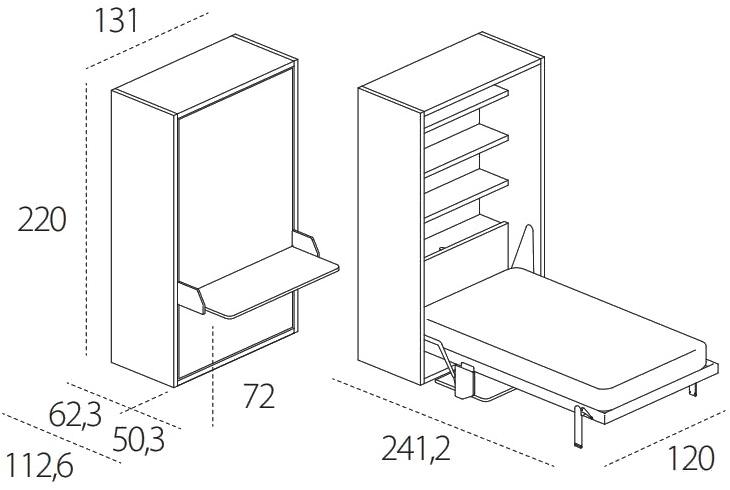 131

220

72

62,3

50,3

112,6

241,2

120