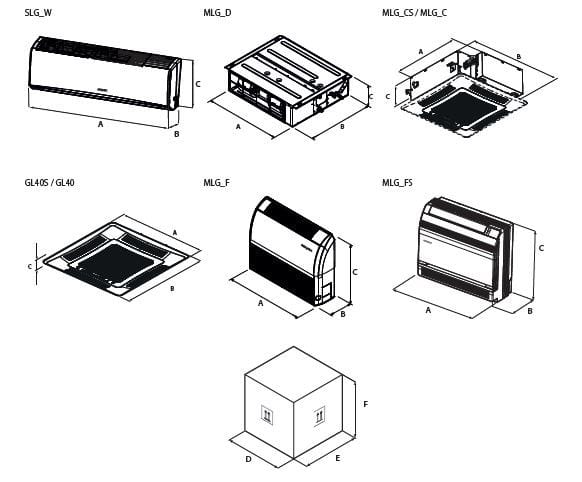 SLG_W

C

A

B

MLG_D

C

A

B

MLG_CS / MLG_C

A

B

C

GL40S / GL40

A

C

B

MLG_F

C

A

B

MLG_FS

C

A

B

F

D

E