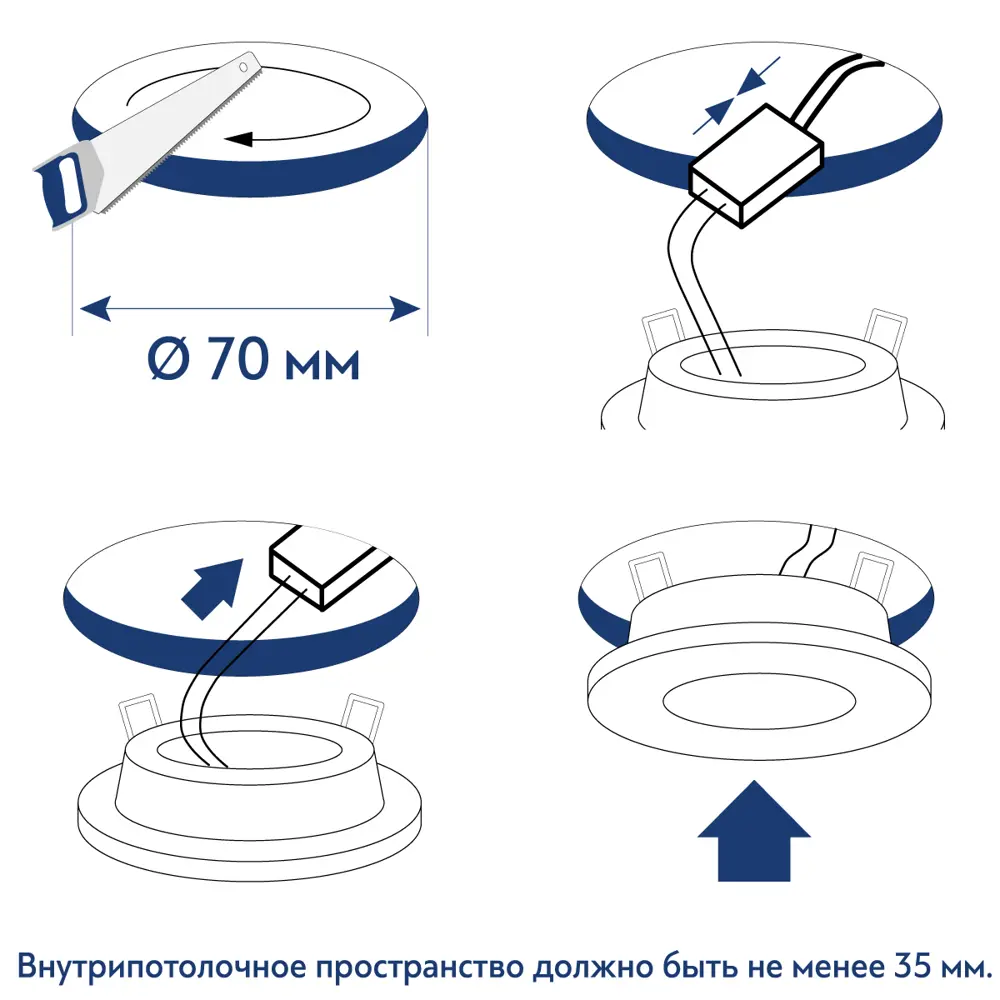 Ø 70 мм

Внутрипотолочное пространство должно быть не менее 35 мм.