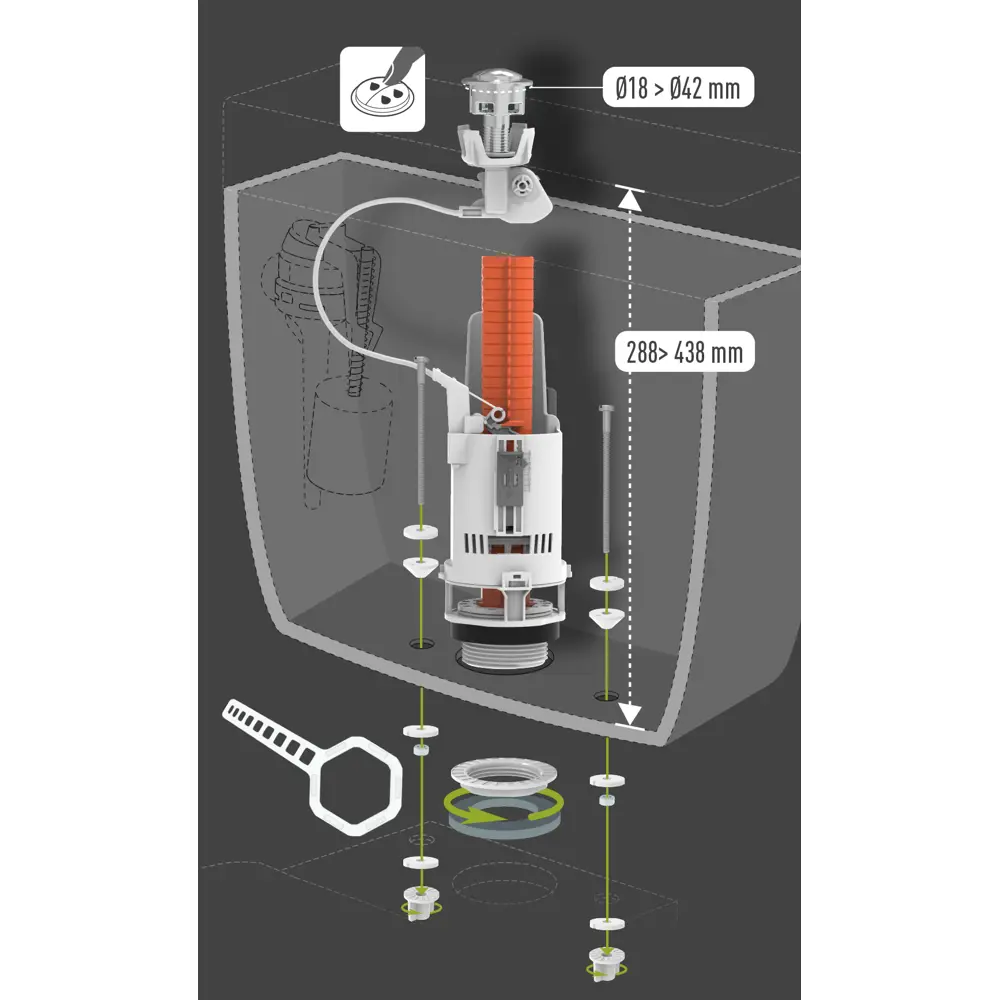 Ø18 > Ø42 mm

288> 438 mm