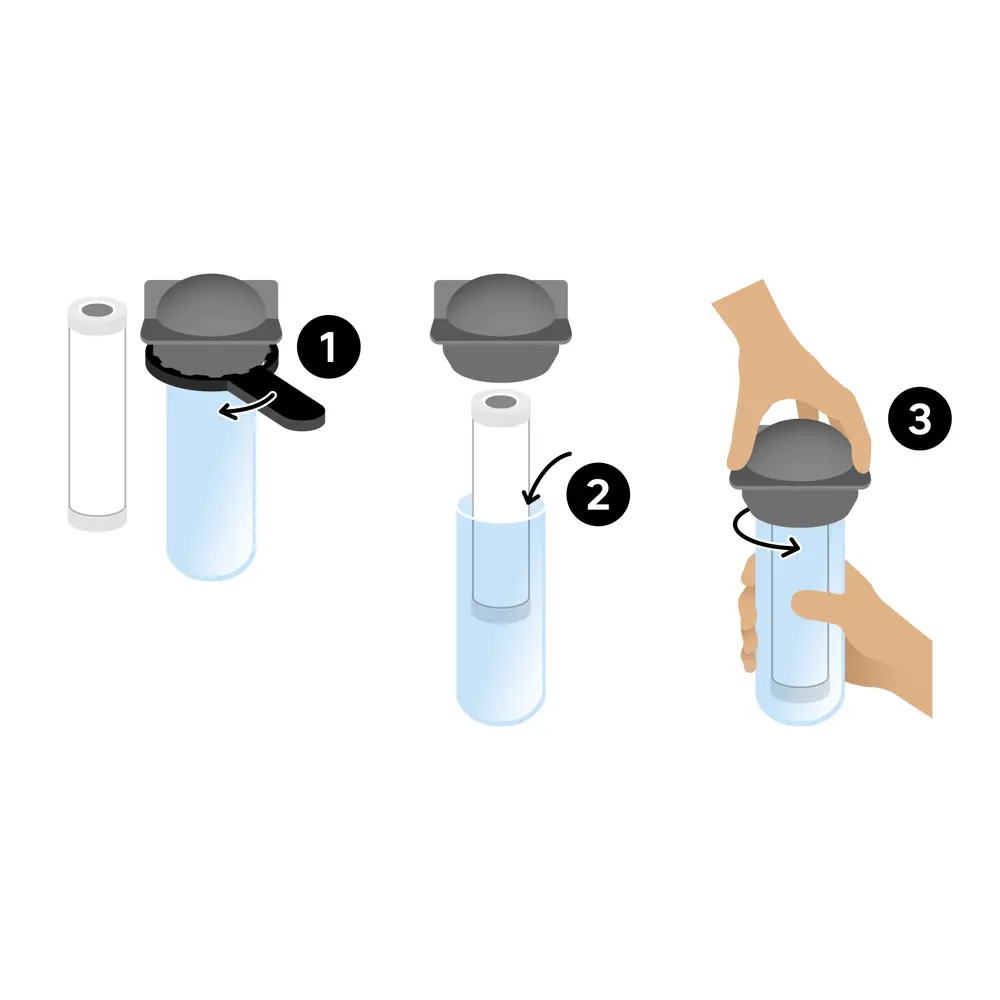 1
2
3