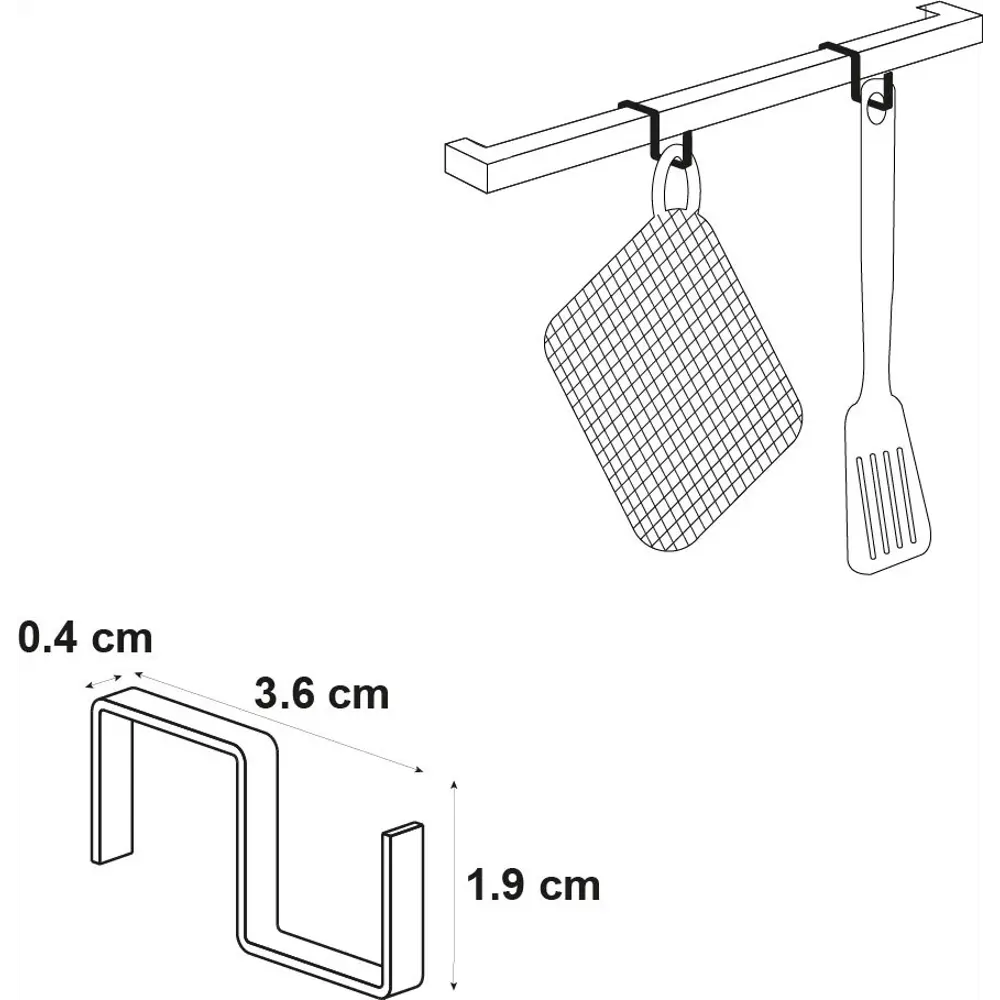 0.4 cm

3.6 cm

1.9 cm