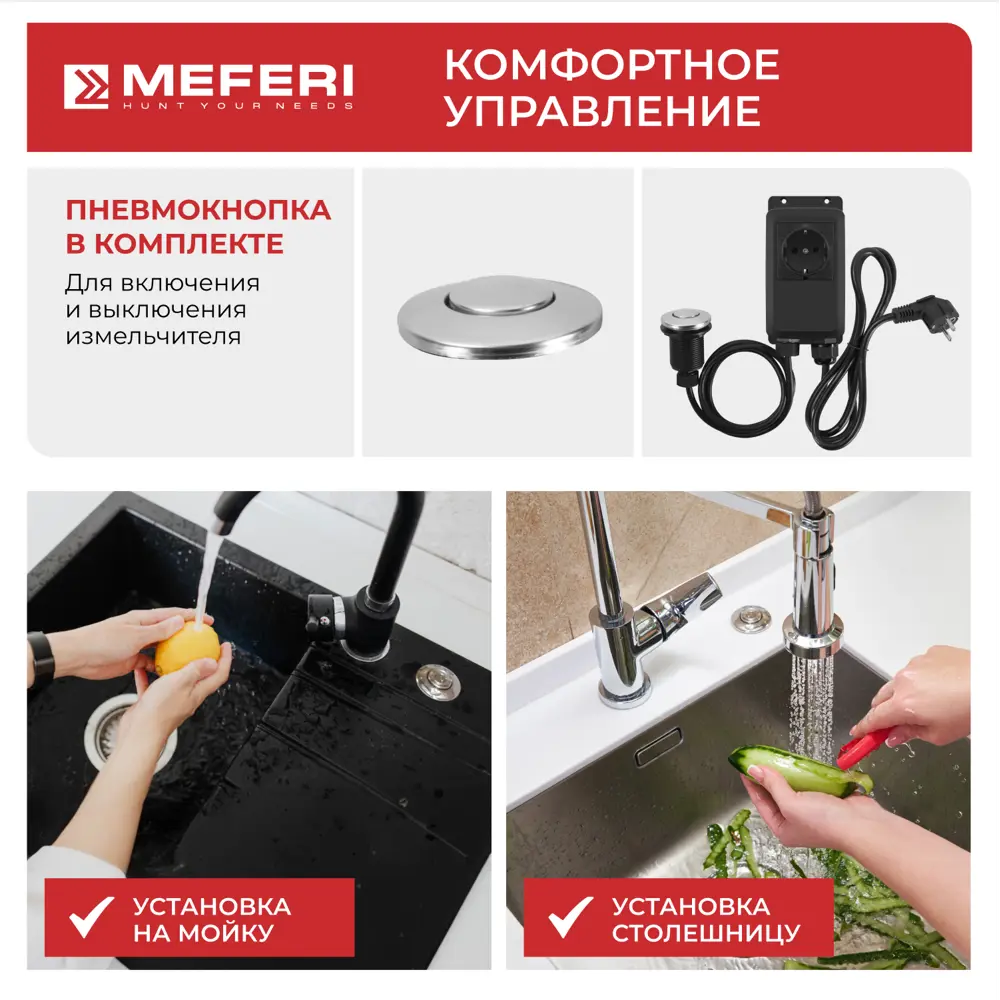 MEFERI
HUNT YOUR NEEDS

КОМФОРТНОЕ УПРАВЛЕНИЕ

ПНЕВМОКНОПКА В КОМПЛЕКТЕ

Для включения и выключения измельчителя

УСТАНОВКА НА МОЙКУ

УСТАНОВКА СТОЛЕШНИЦУ