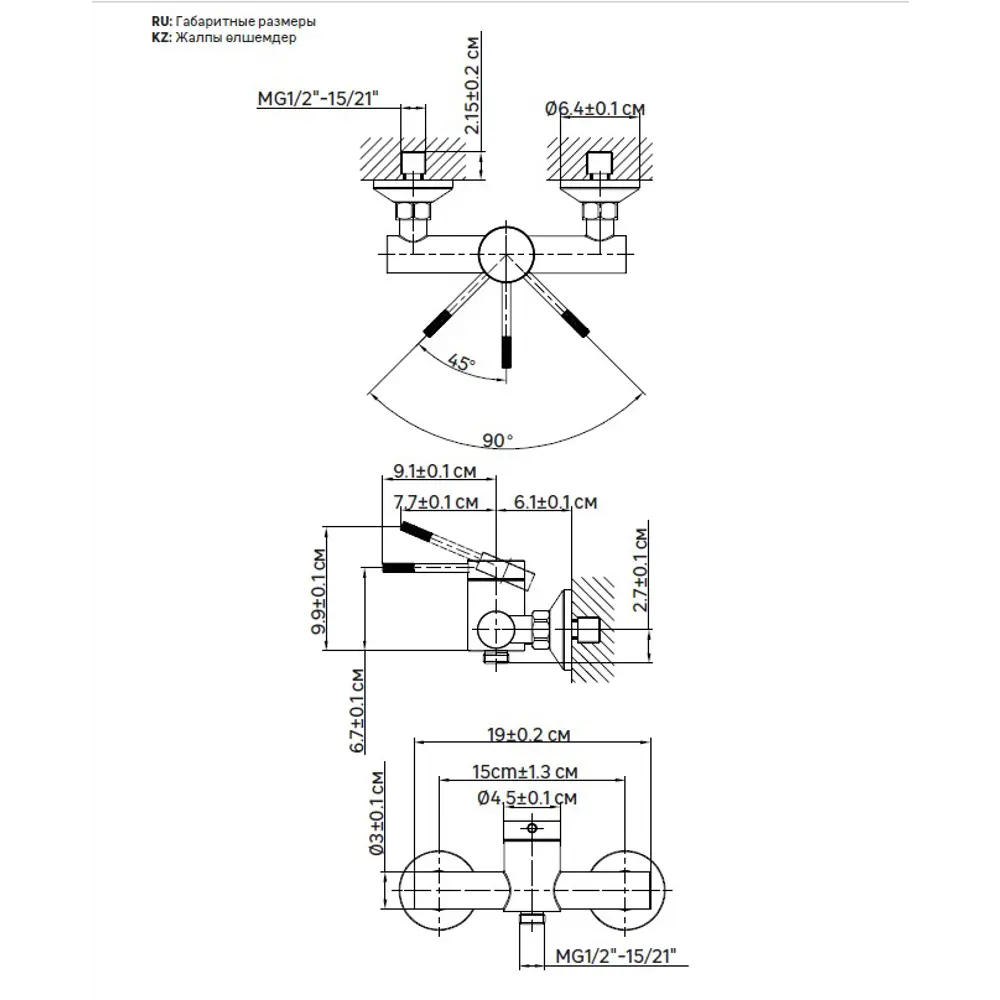 RU: Габаритные размеры
KZ: Жалпы өлшемдер

MG1/2"-15/21"

2.15±0.2 см

Ø6.4±0.1 см

45°

90°

9.1±0.1 см

7.7±0.1 см

6.1±0.1 см

9.9±0.1 см

2.7±0.1 см

6.7±0.1 см

19±0.2 см

15cm±1.3 см

Ø4.5±0.1 см

Ø3±0.1 см

MG1/2"-15/21"