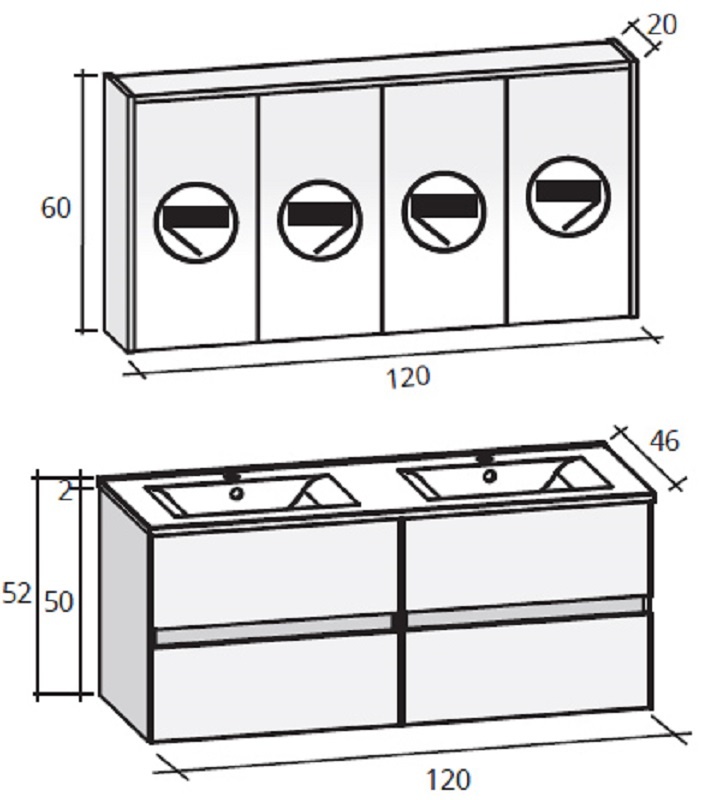 20
60
120
46
2
52
50
120