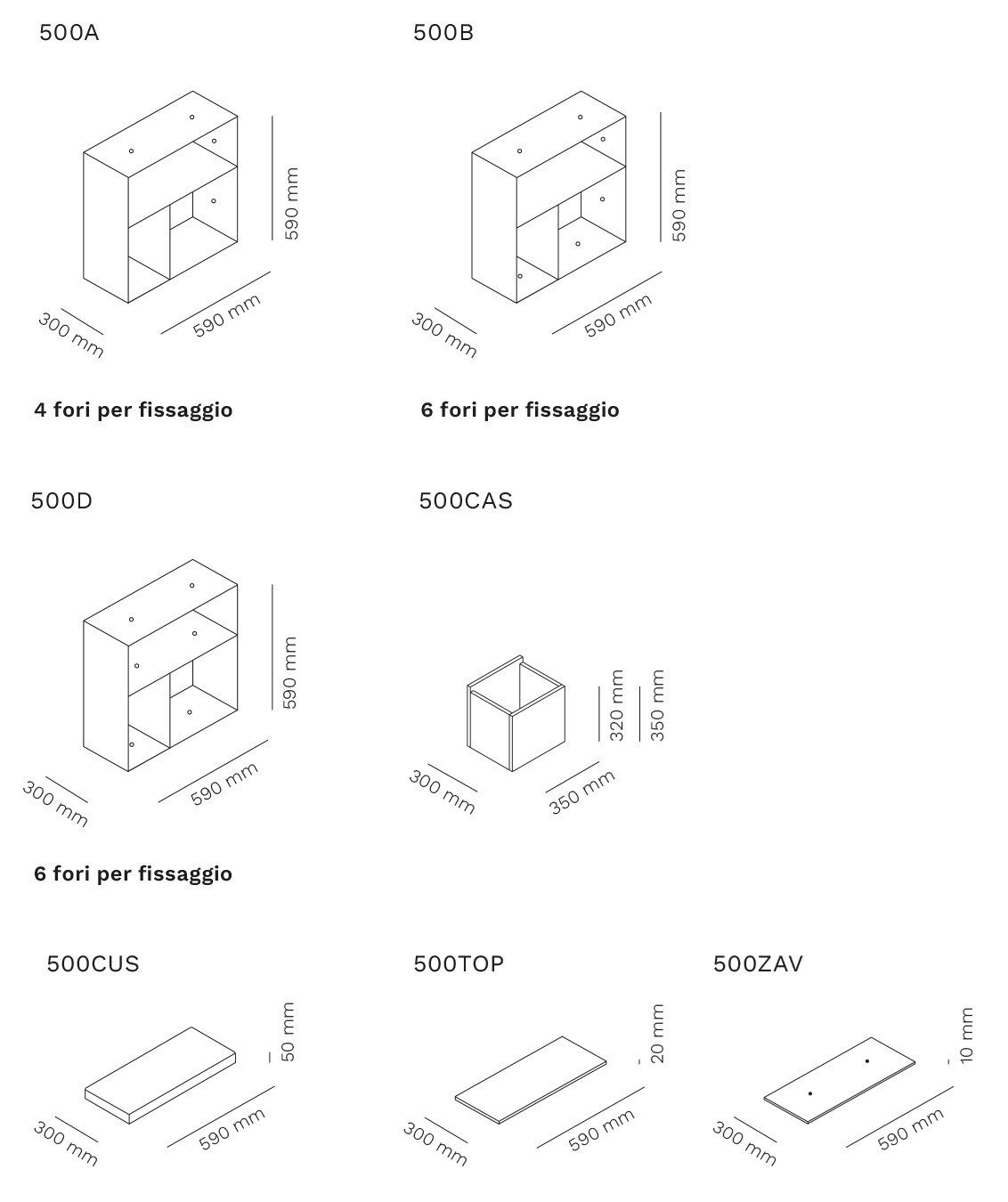 500A

590 mm
300 mm
590 mm

4 fori per fissaggio

500B

590 mm
300 mm
590 mm

6 fori per fissaggio

500D

590 mm
300 mm
590 mm

6 fori per fissaggio

500CAS

320 mm
350 mm
300 mm
350 mm

500CUS

50 mm
300 mm
590 mm

500TOP

20 mm
300 mm
590 mm

500ZAV

10 mm
300 mm
590 mm