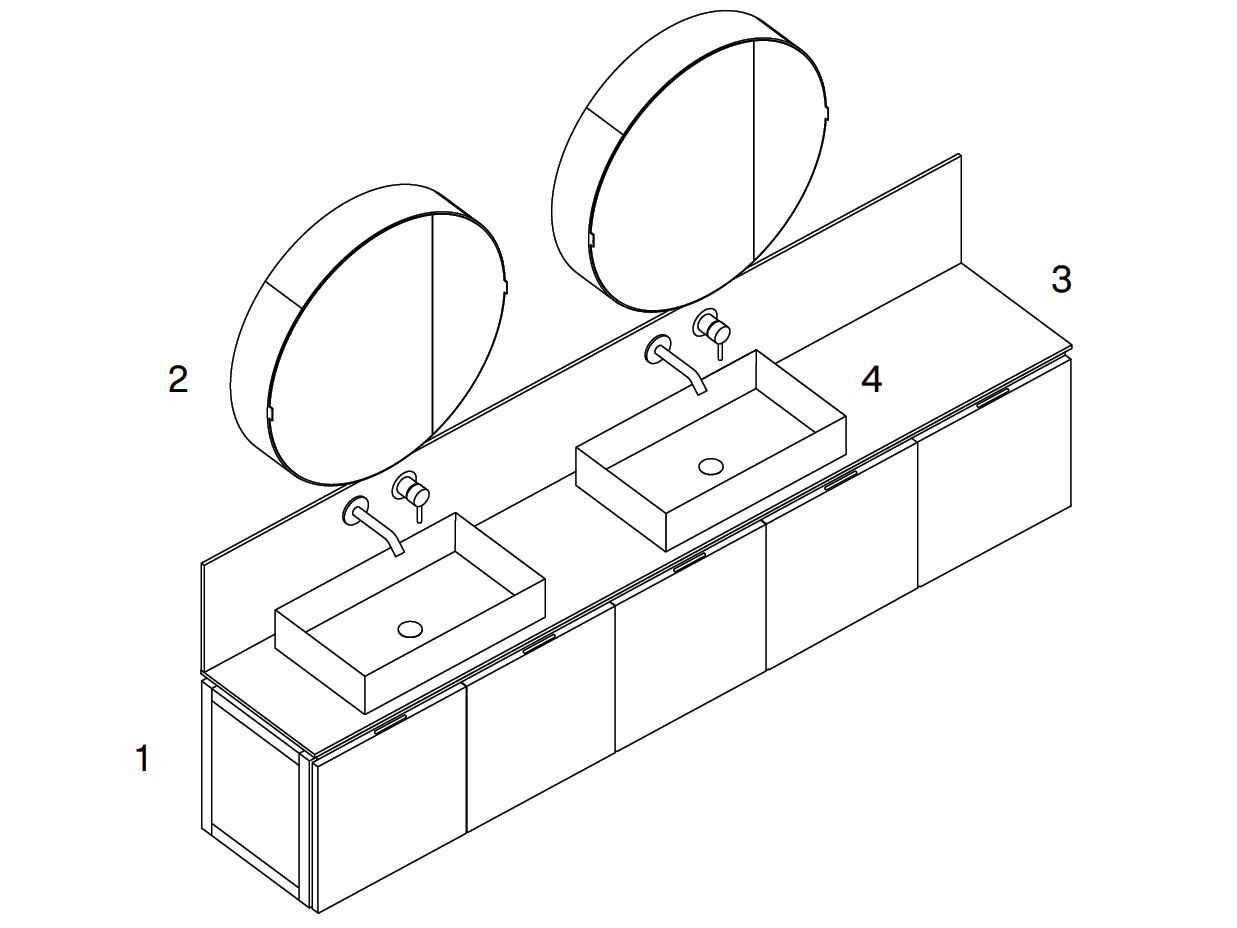 2

3

4

1