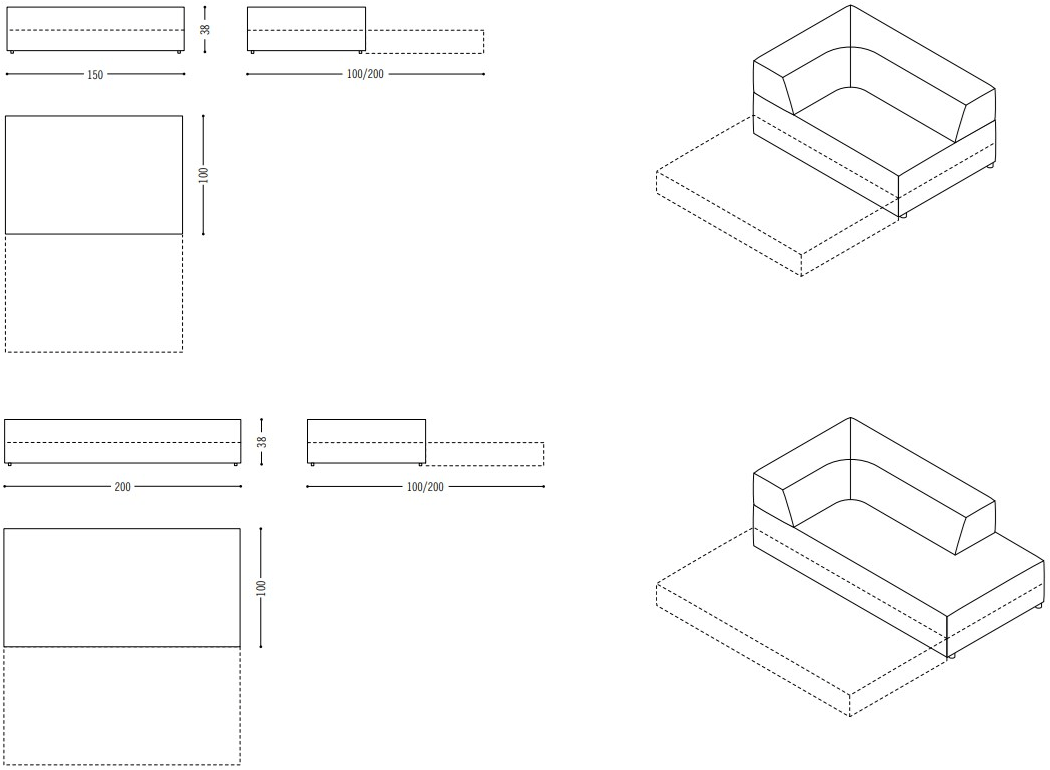 38
150
100/200
100
38
200
100/200
100