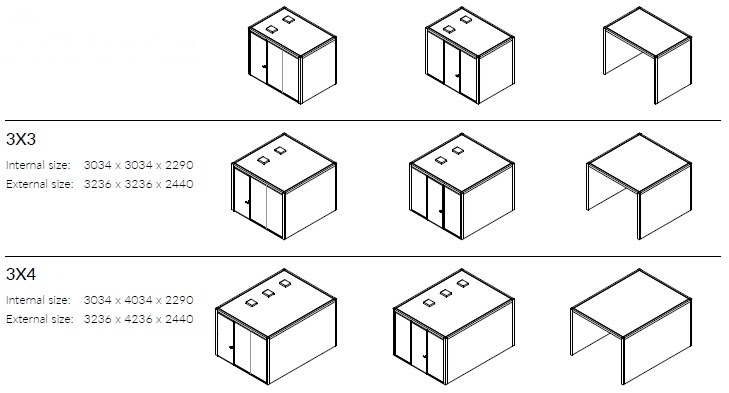 3X3
Internal size: 3034 x 3034 x 2290
External size: 3236 x 3236 x 2440

3X4
Internal size: 3034 x 4034 x 2290
External size: 3236 x 4236 x 2440