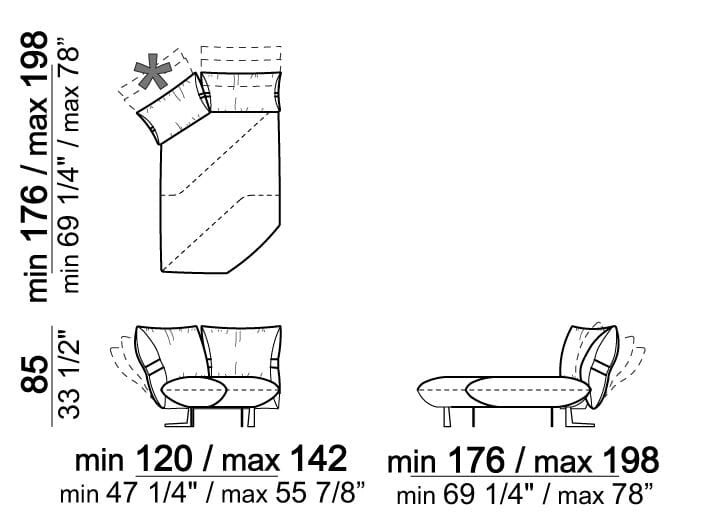 min 176 / max 198
min 69 1/4" / max 78"

*

85
33 1/2"

min 120 / max 142
min 47 1/4" / max 55 7/8"

min 176 / max 198
min 69 1/4" / max 78"