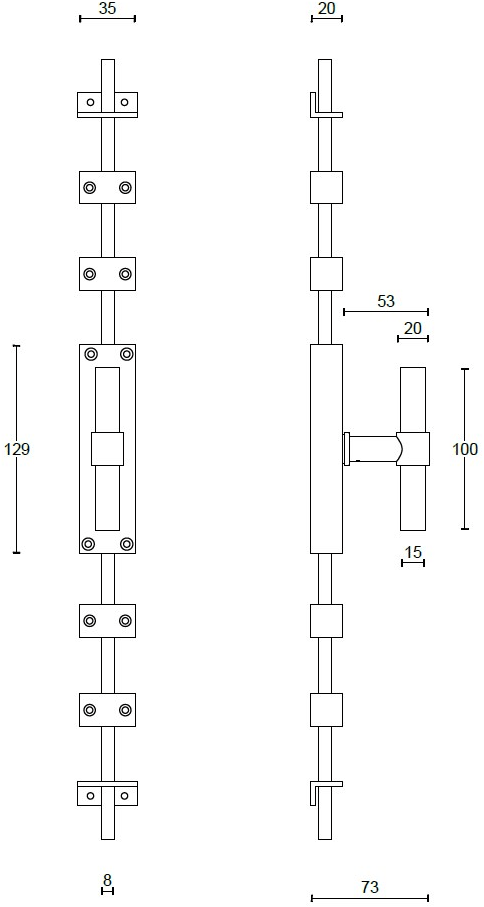 35

20

53

20

129

100

15

8

73