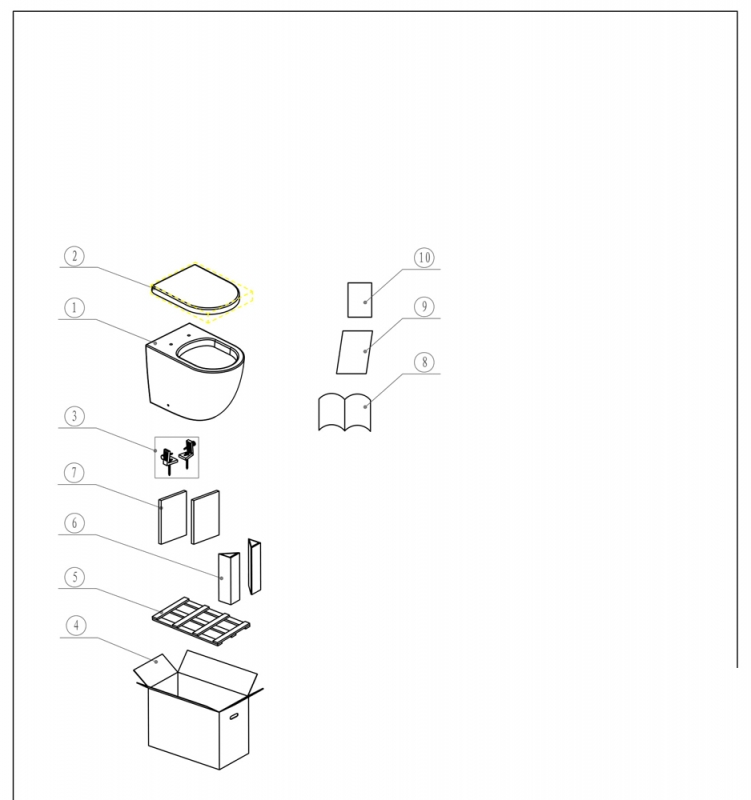 2
1
3
7
6
5
4
10
9
8