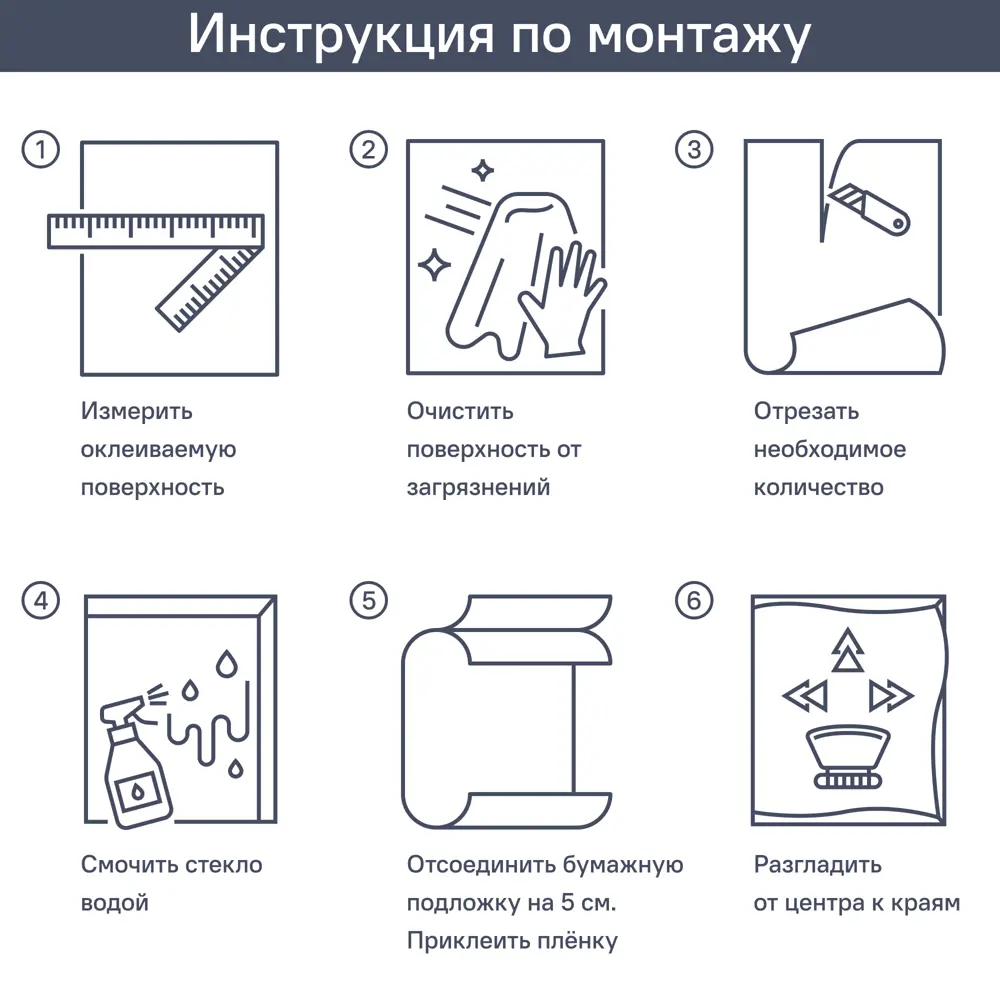 Инструкция по монтажу

1

Измерить оклеиваемую поверхность

2

Очистить поверхность от загрязнений

3

Отрезать необходимое количество

4

Смочить стекло водой

5

Отсоединить бумажную подложку на 5 см. Приклеить плёнку

6

Разгладить от центра к краям