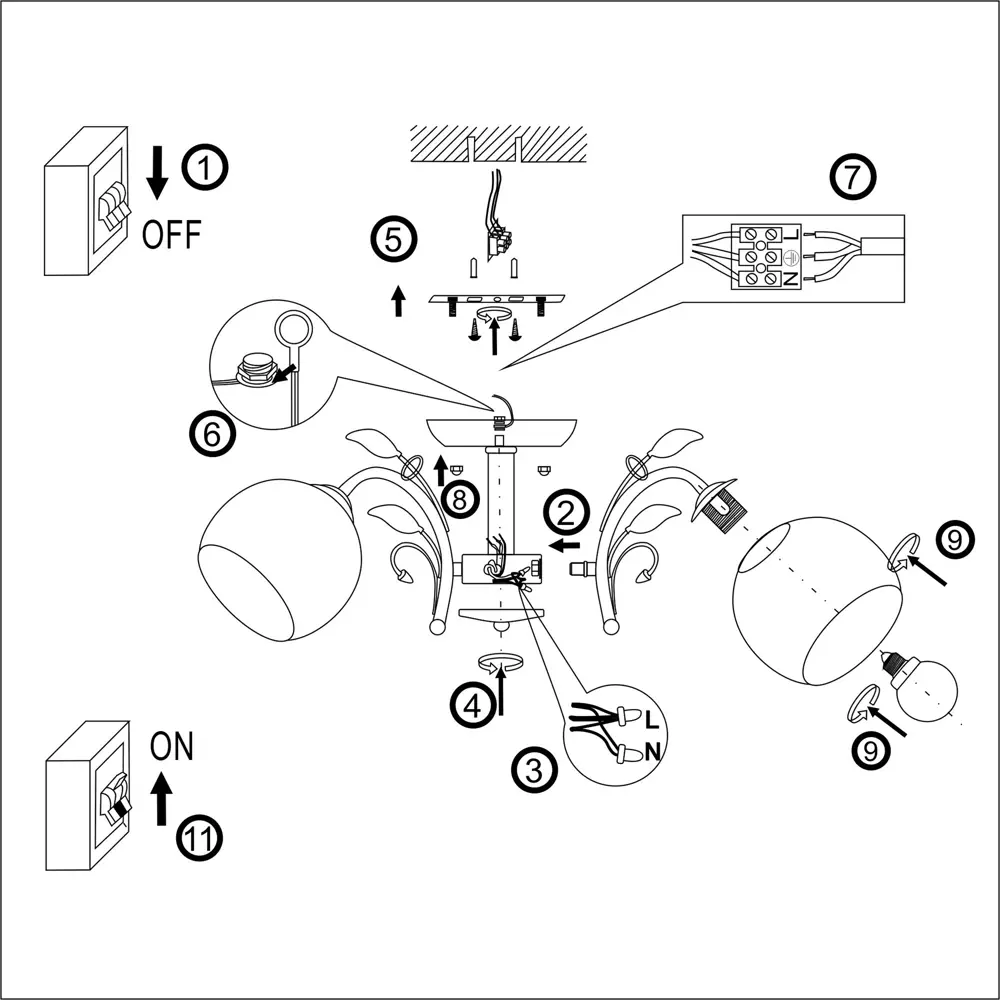 1
OFF
5
7
L
N
6
8
2
9
4
L
N
3
9
ON
11