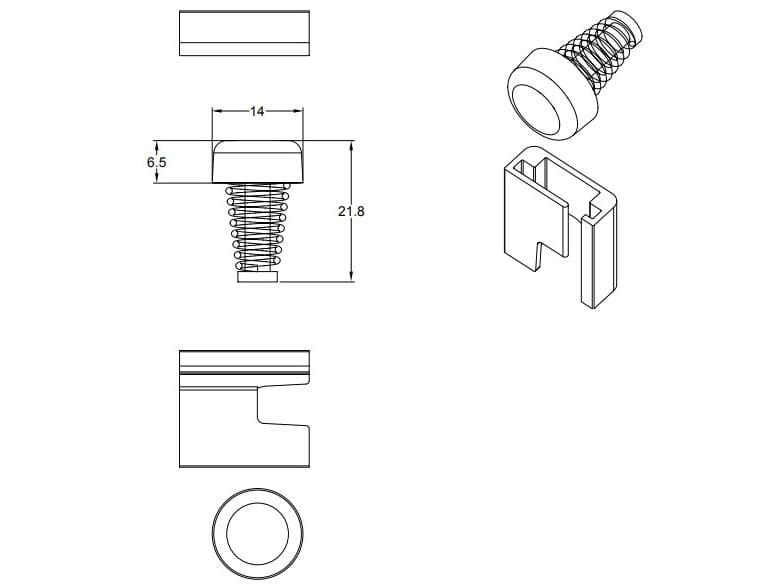 14
6.5
21.8