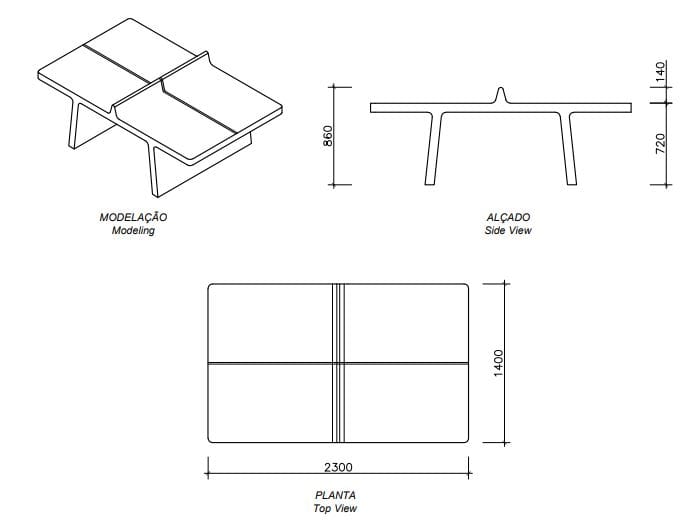 MODELAÇÃO
Modeling

860

140

720

ALÇADO
Side View

1400

2300

PLANTA
Top View