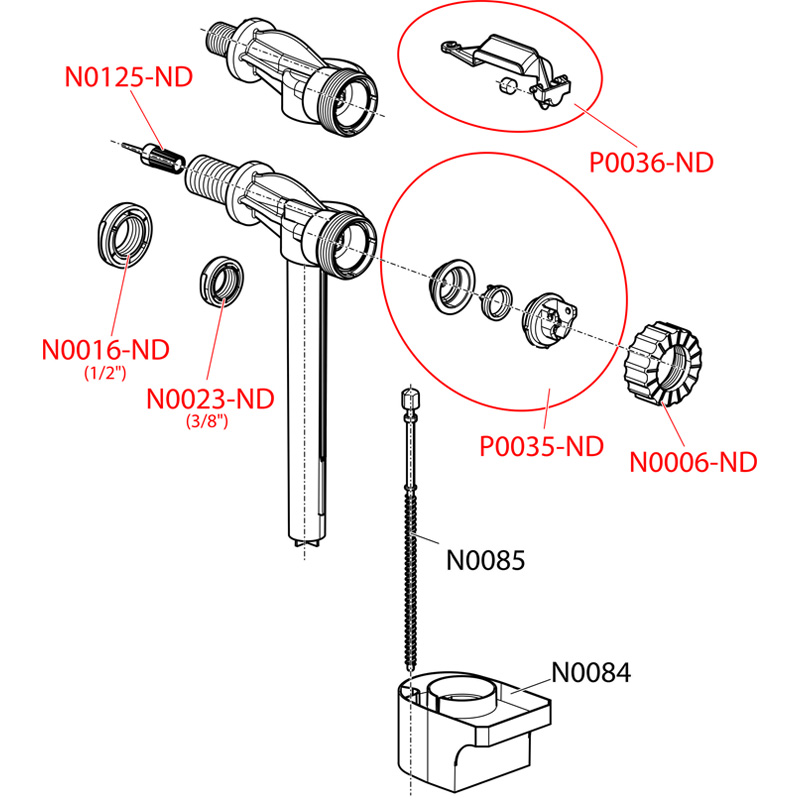 N0125-ND

P0036-ND

N0016-ND
(1/2")

N0023-ND
(3/8")

P0035-ND

N0006-ND

N0085

N0084