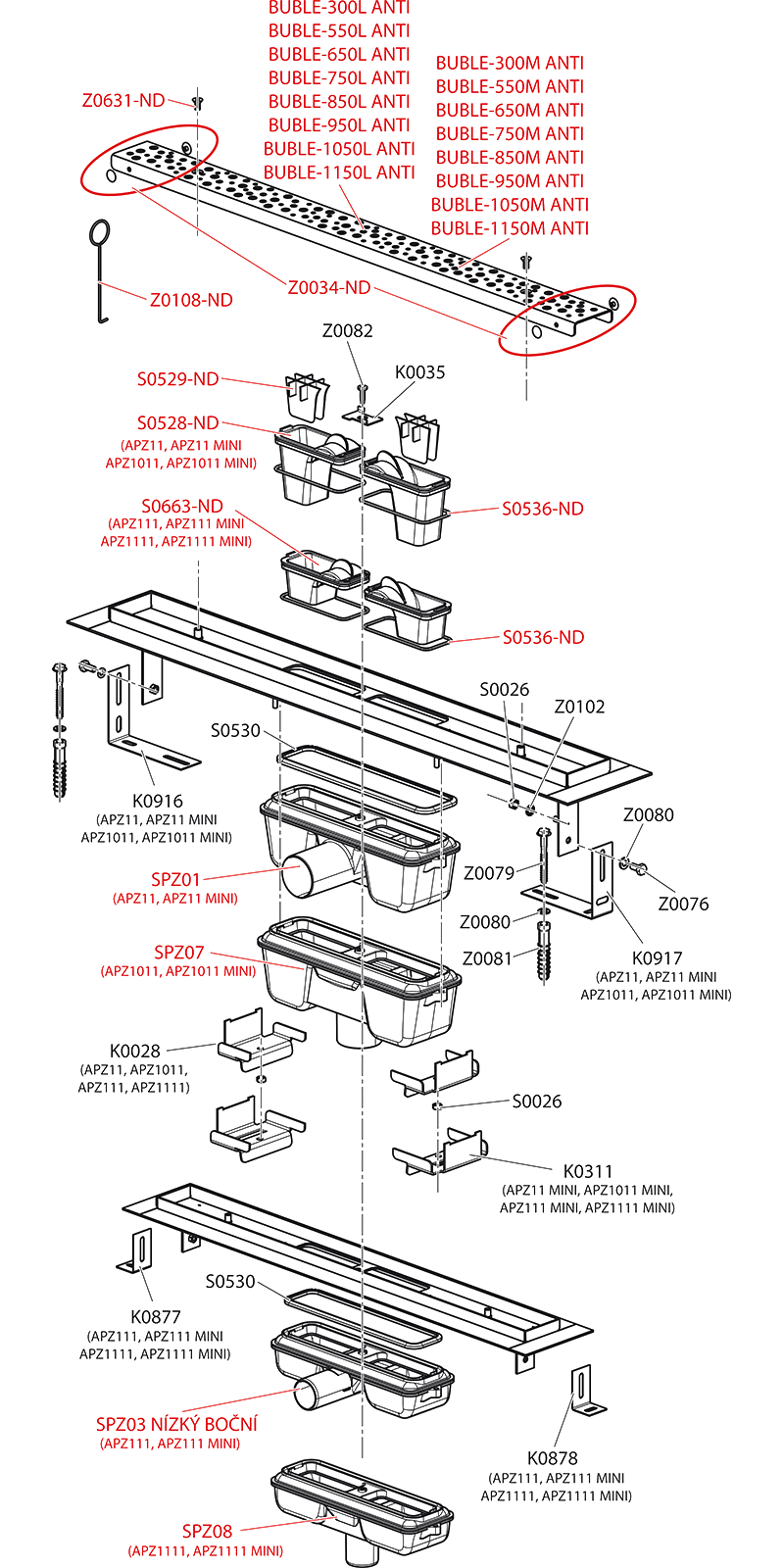 BUBLE-300L ANTI
BUBLE-550L ANTI
BUBLE-650L ANTI
BUBLE-750L ANTI
BUBLE-850L ANTI
BUBLE-950L ANTI
BUBLE-1050L ANTI
BUBLE-1150L ANTI

BUBLE-300M ANTI
BUBLE-550M ANTI
BUBLE-650M ANTI
BUBLE-750M ANTI
BUBLE-850M ANTI
BUBLE-950M ANTI
BUBLE-1050M ANTI
BUBLE-1150M ANTI

Z0631-ND

Z0108-ND

Z0034-ND

Z0082

K0035

S0529-ND

S0528-ND
(APZ11, APZ11 MINI
APZ1011, APZ1011 MINI)

S0536-ND

S0663-ND
(APZ111, APZ111 MINI
APZ1111, APZ1111 MINI)

S0536-ND

S0026

Z0102

S0530

K0916
(APZ11, APZ11 MINI
APZ1011, APZ1011 MINI)

Z0080

Z0079

Z0076

SPZ01
(APZ11, APZ11 MINI)

Z0080

Z0081

K0917
(APZ11, APZ11 MINI
APZ1011, APZ1011 MINI)

SPZ07
(APZ1011, APZ1011 MINI)

K0028
(APZ11, APZ1011,
APZ111, APZ1111)

S0026

K0311
(APZ11 MINI, APZ1011 MINI,
APZ111 MINI, APZ1111 MINI)

S0530

K0877
(APZ111, APZ111 MINI
APZ1111, APZ1111 MINI)

SPZ03 NÍZKÝ BOČNÍ
(APZ111, APZ111 MINI)

K0878
(APZ111, APZ111 MINI
APZ1111, APZ1111 MINI)

SPZ08
(APZ1111, APZ1111 MINI)