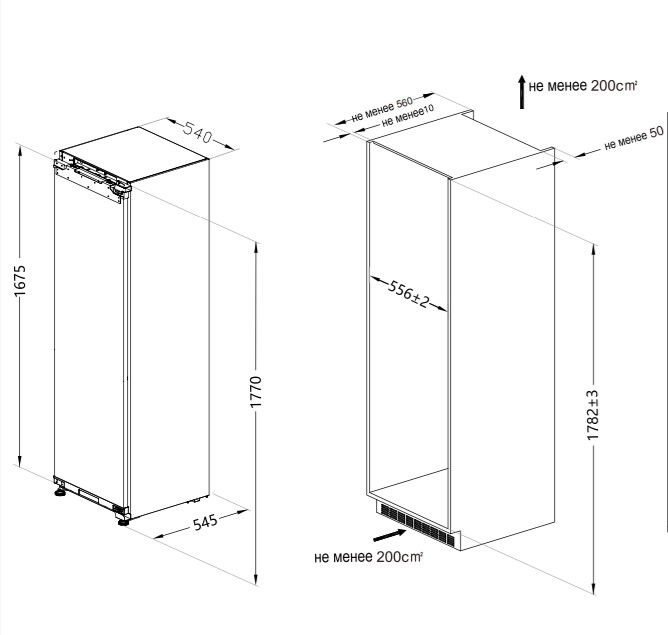 540

1675

1770

545

не менее 200cm²

не менее 560

не менее10

не менее 50

556±2

1782±3

не менее 200cm²