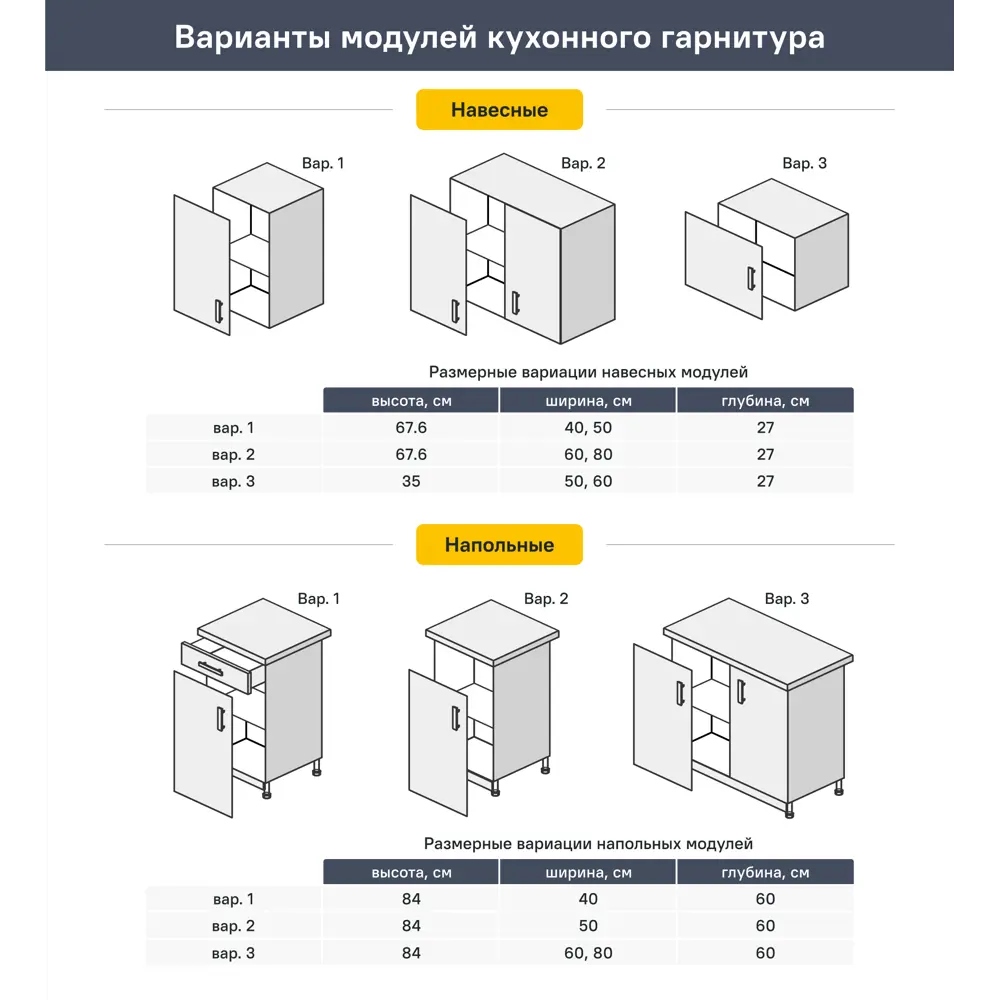 Варианты модулей кухонного гарнитура

Навесные

Вар. 1

Вар. 2

Вар. 3

Размерные вариации навесных модулей

| | высота, см | ширина, см | глубина, см |
|---|---|---|---|
| вар. 1 | 67.6 | 40, 50 | 27 |
| вар. 2 | 67.6 | 60, 80 | 27 |
| вар. 3 | 35 | 50, 60 | 27 |

Напольные

Вар. 1

Вар. 2

Вар. 3

Размерные вариации напольных модулей

| | высота, см | ширина, см | глубина, см |
|---|---|---|---|
| вар. 1 | 84 | 40 | 60 |
| вар. 2 | 84 | 50 | 60 |
| вар. 3 | 84 | 60, 80 | 60 |